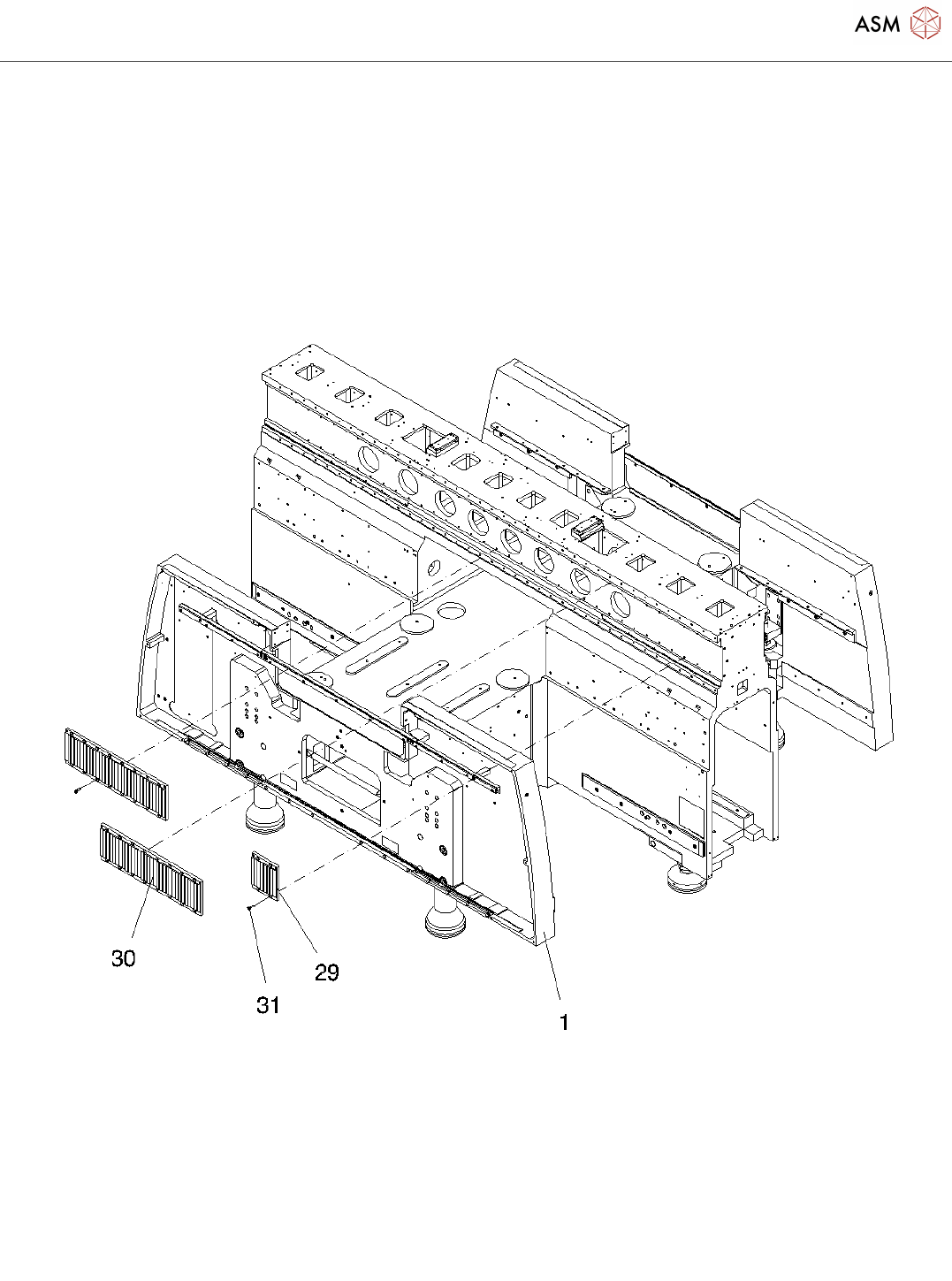 ASM

30

29

31

1