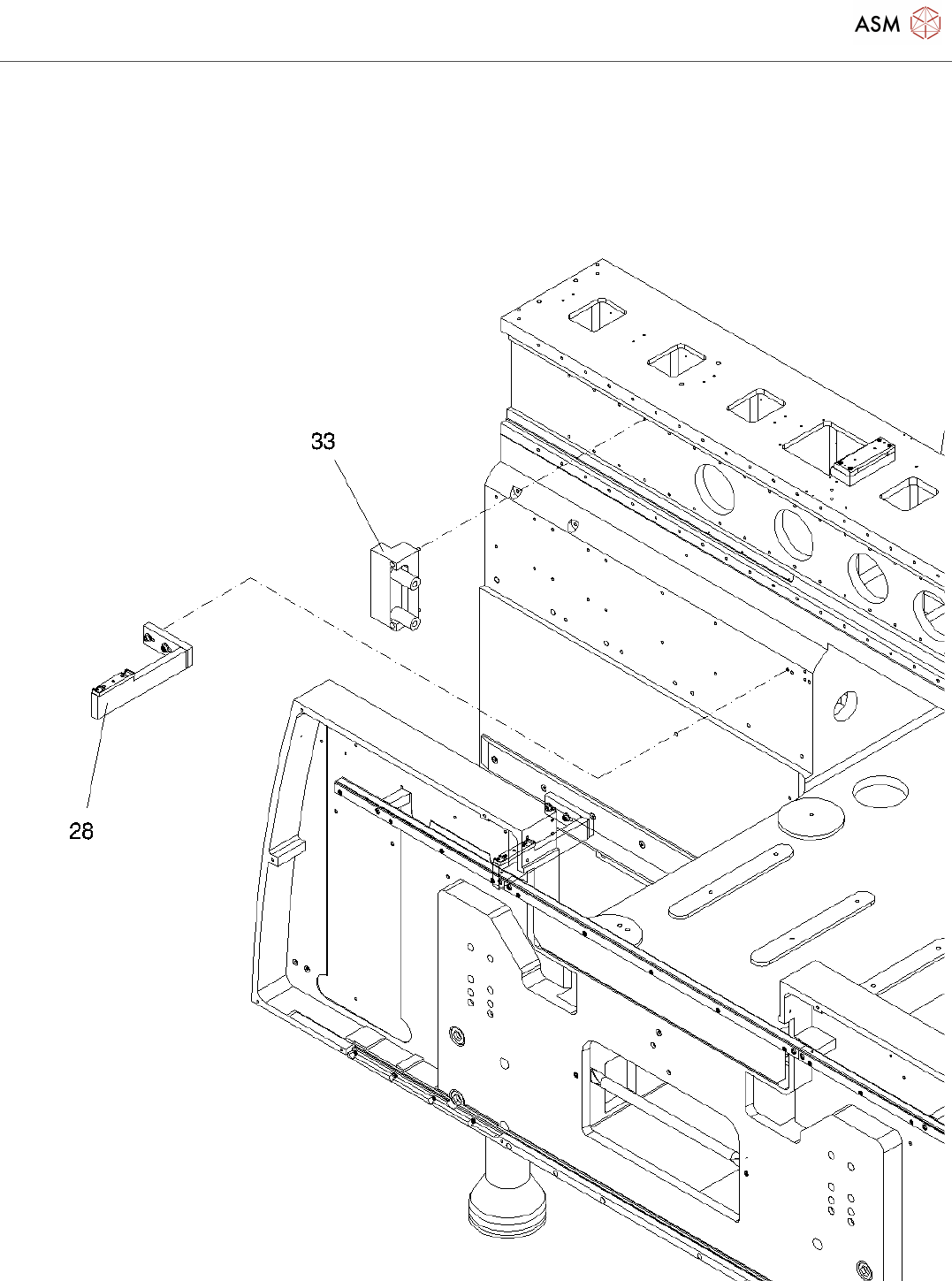 ASM

33

28