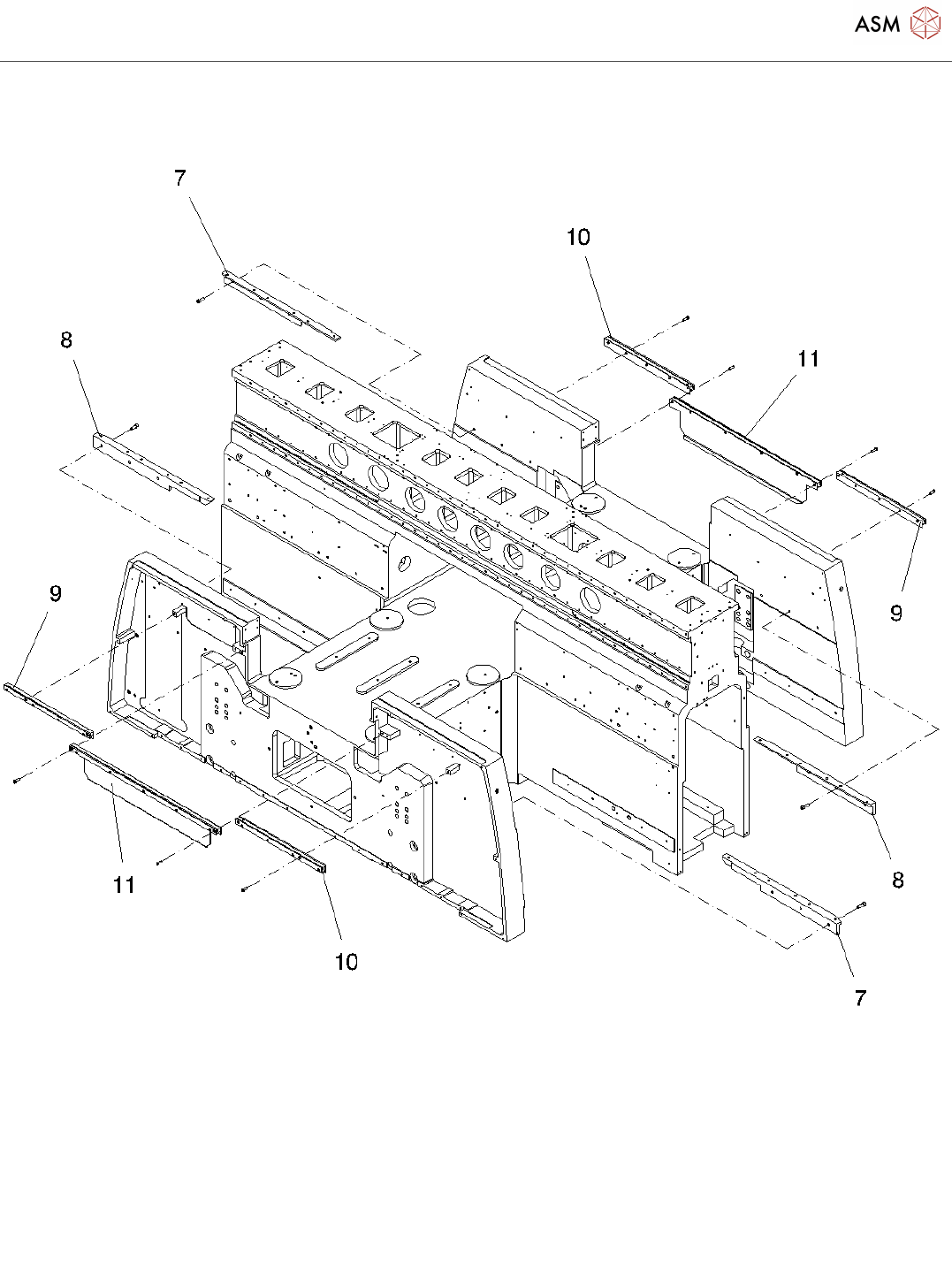 ASM

7

10

8

11

9

9

11

10

8

7