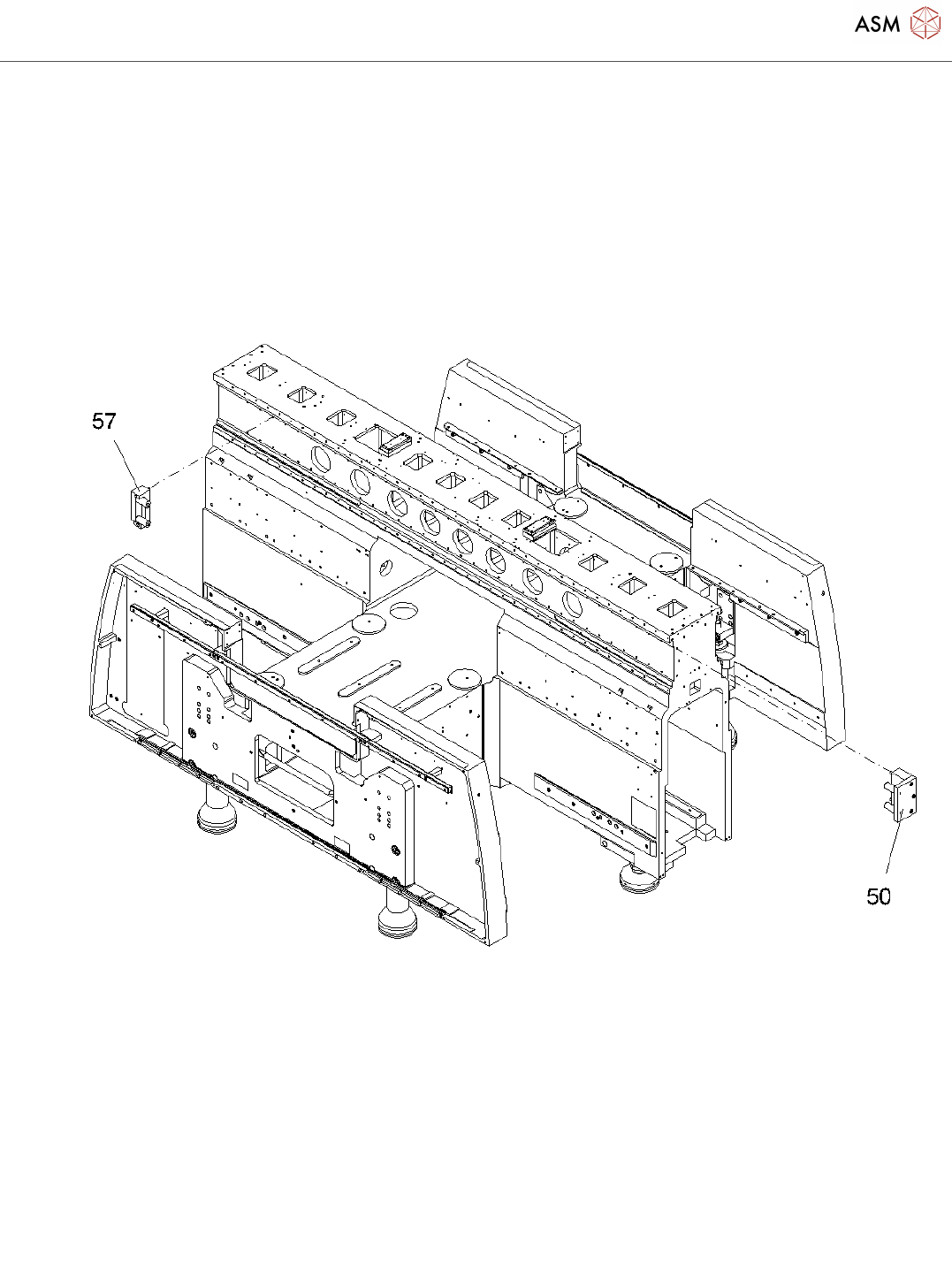 ASM

57

50