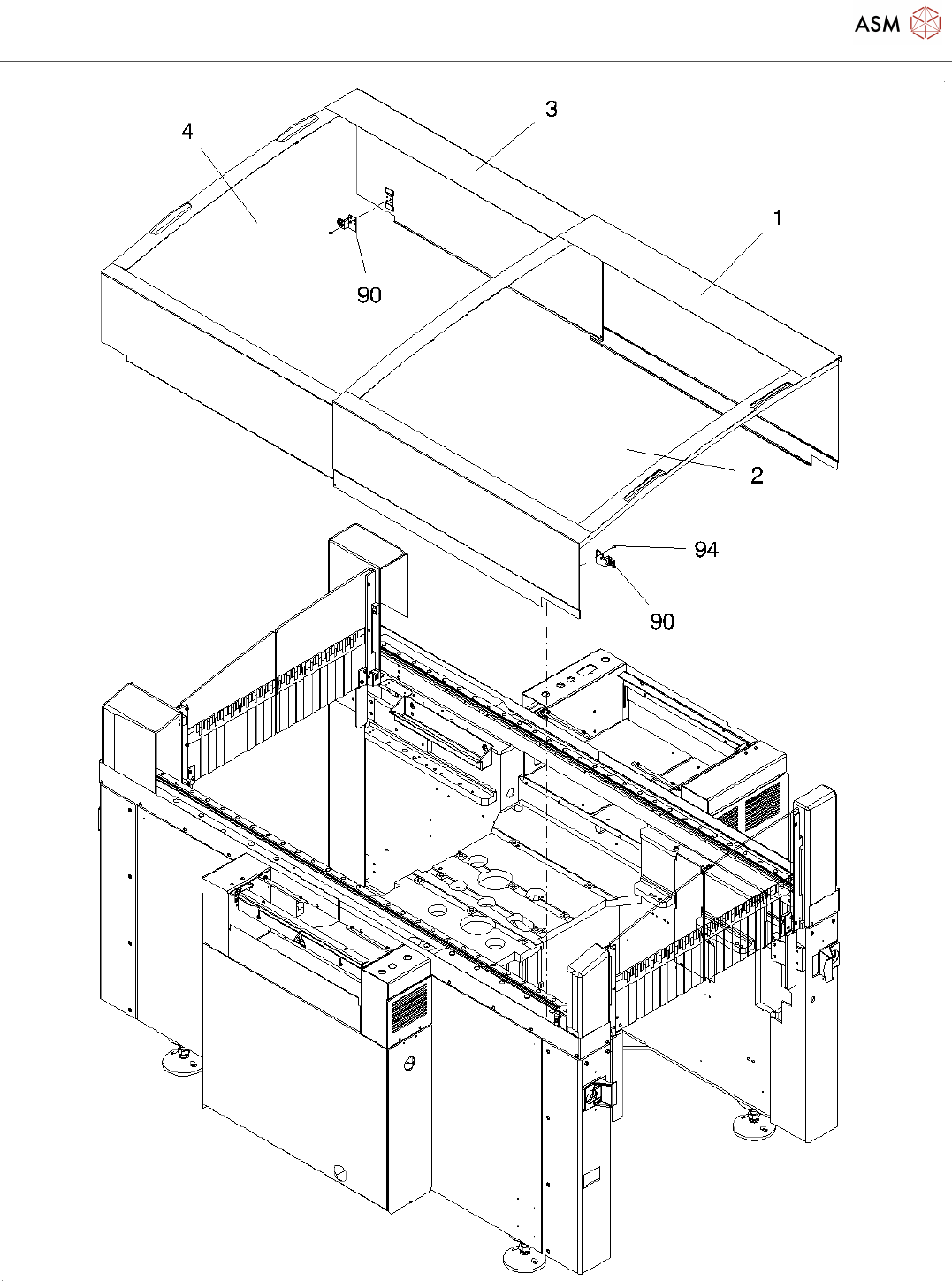 ASM

4

3

1

90

2

94

90