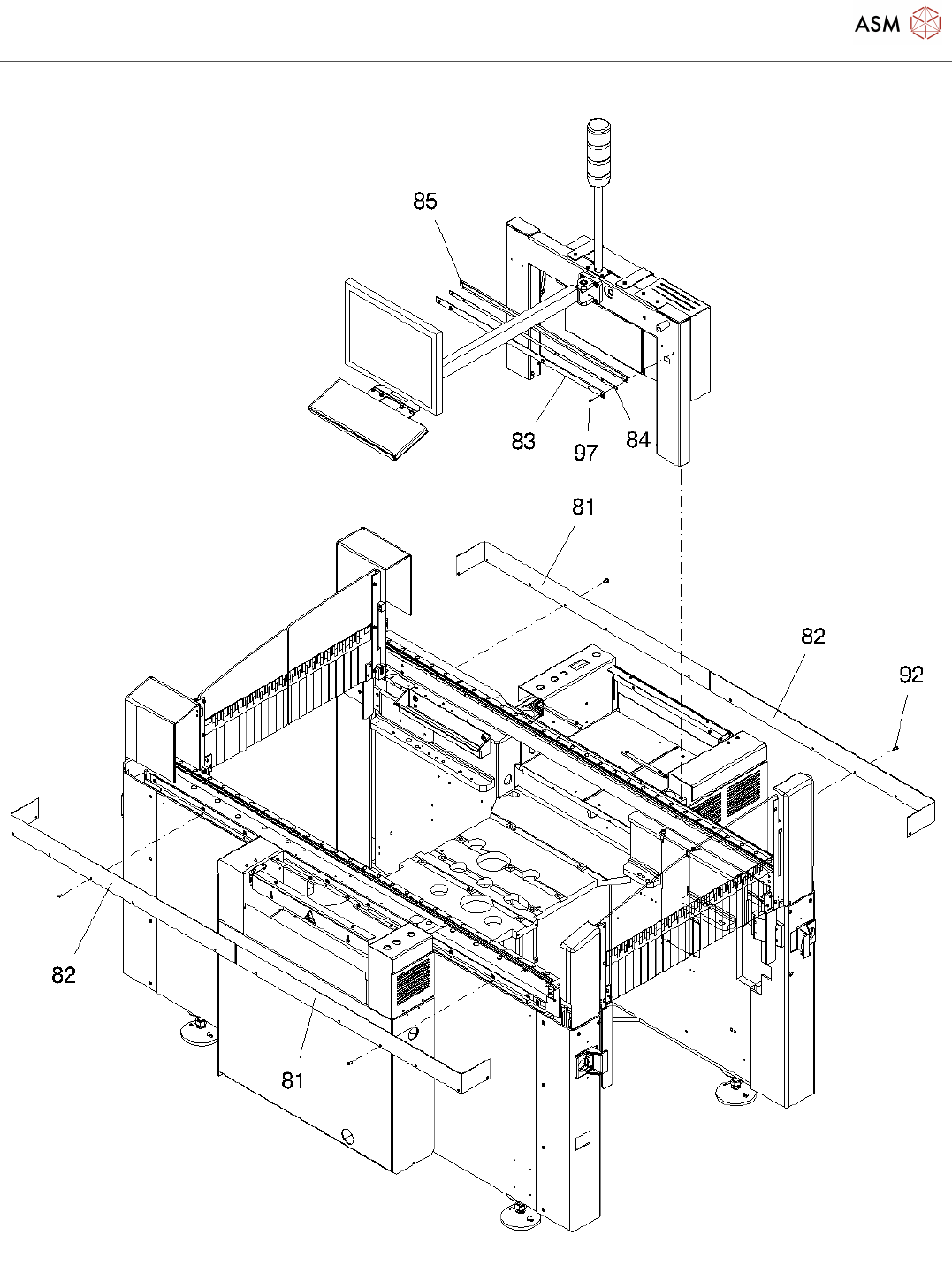 ASM

85

83

97

84

81

82

92

82

81