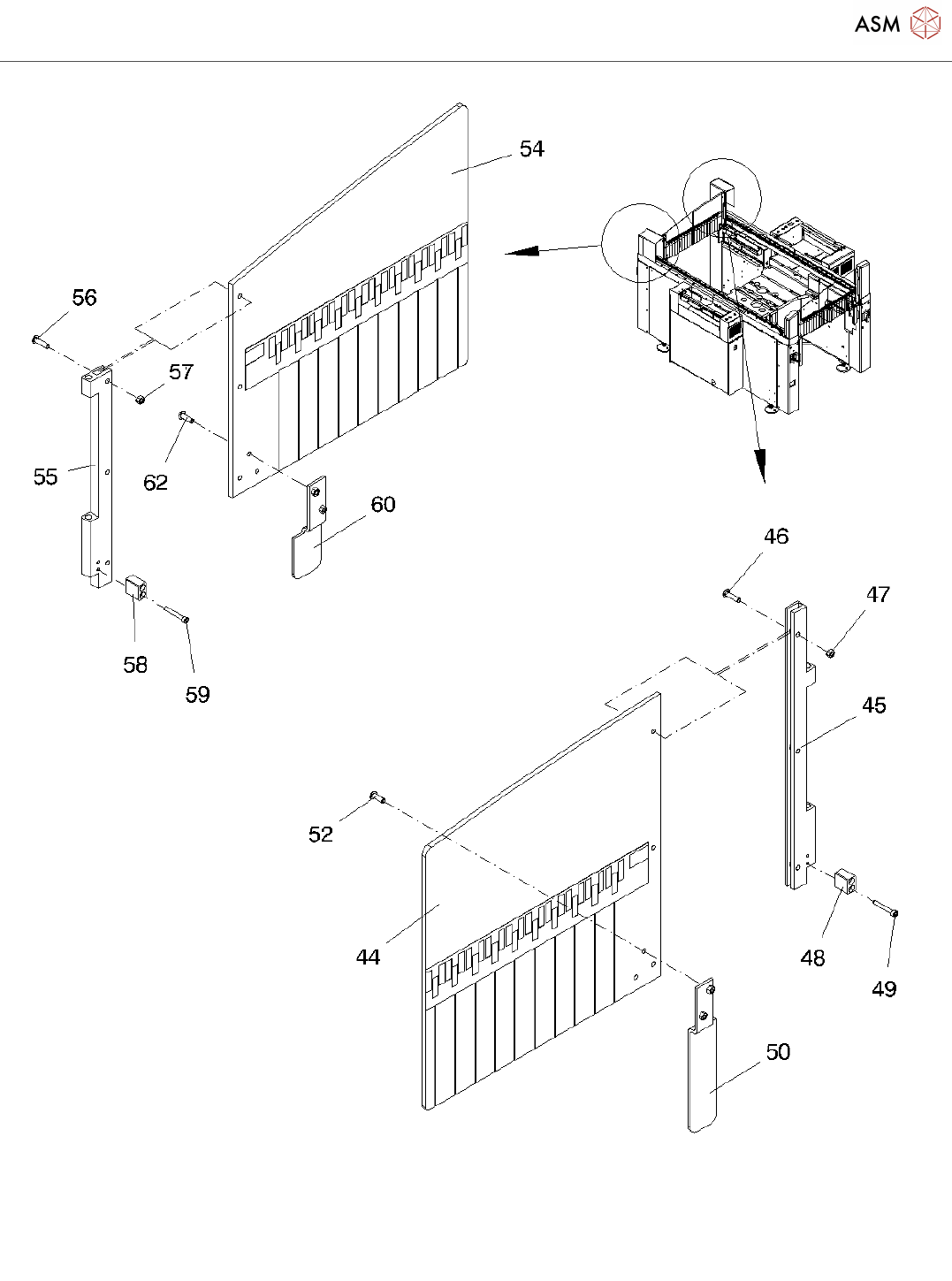 ASM

54
56
57
55
62
60
58
59
46
47
45
52
44
48
49
50