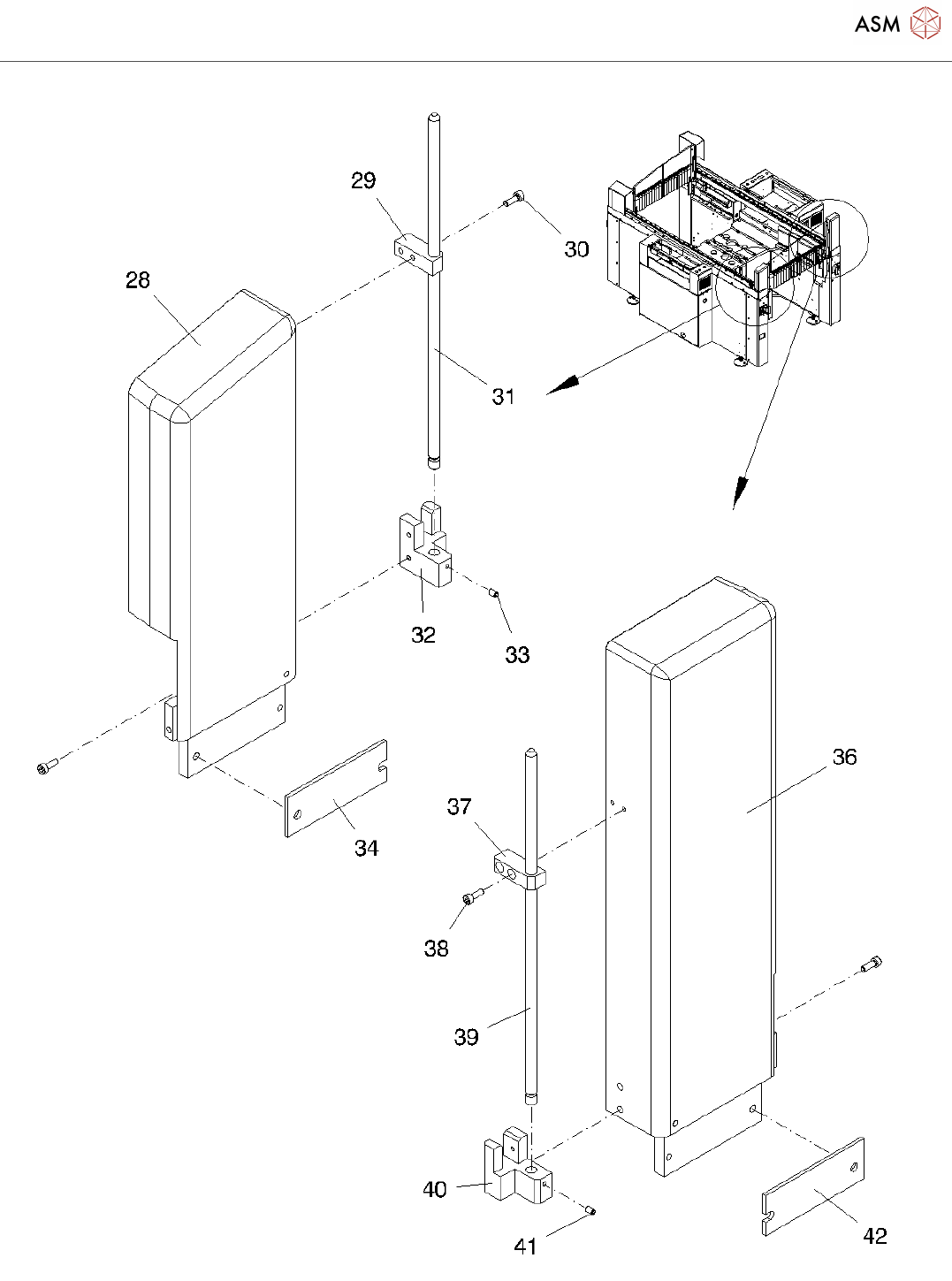 ASM

29
30
28
31
32
33
34
36
37
38
39
40
41
42