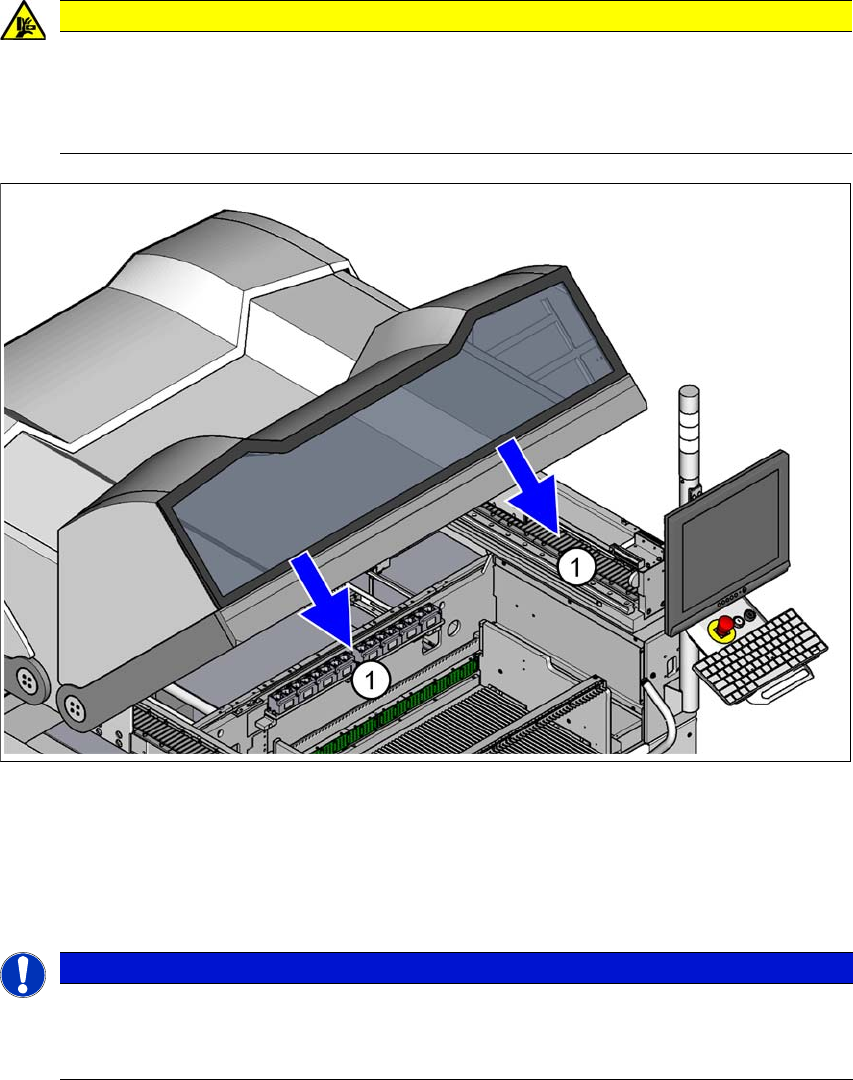 1

1