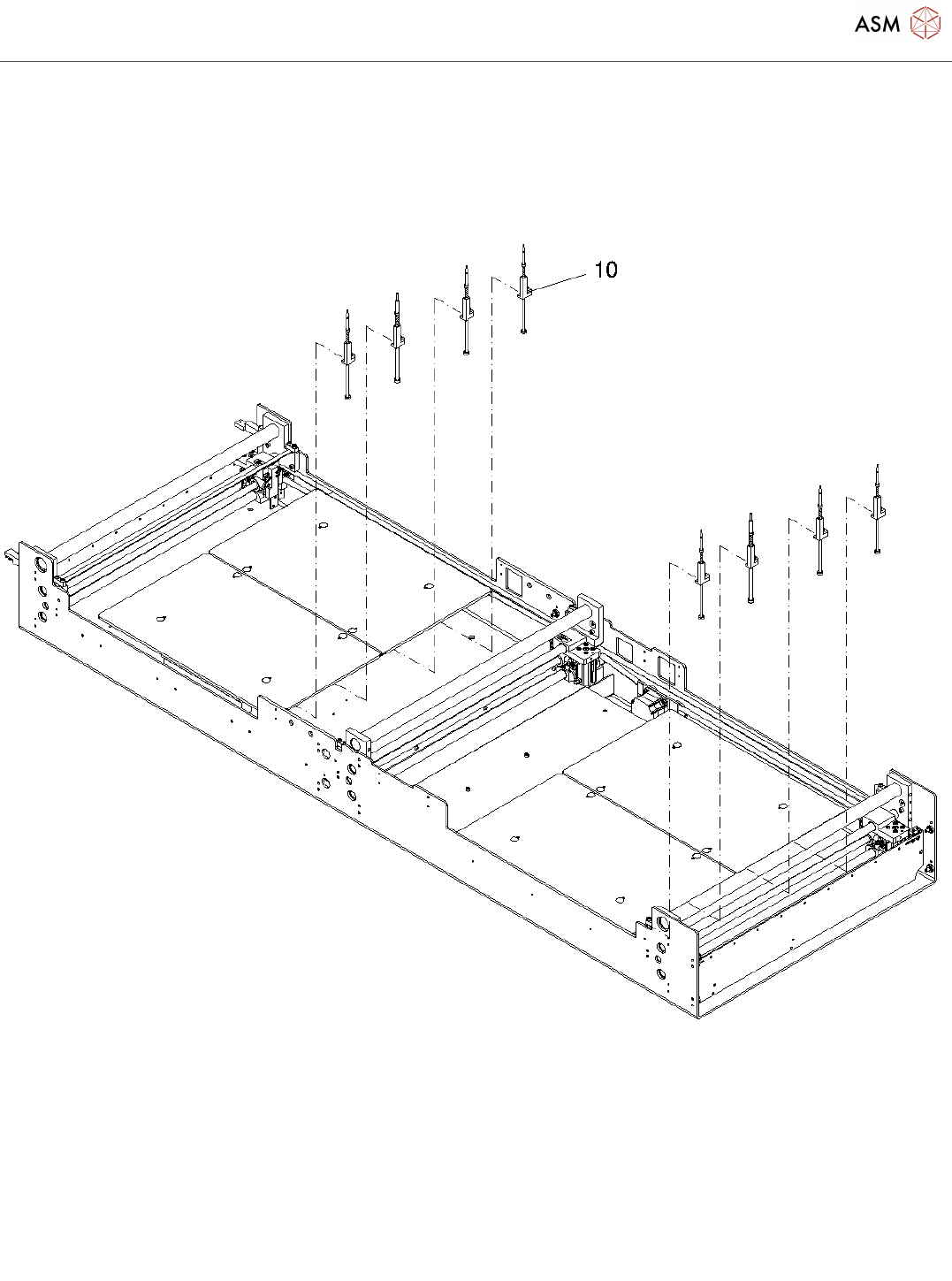 ASM

10