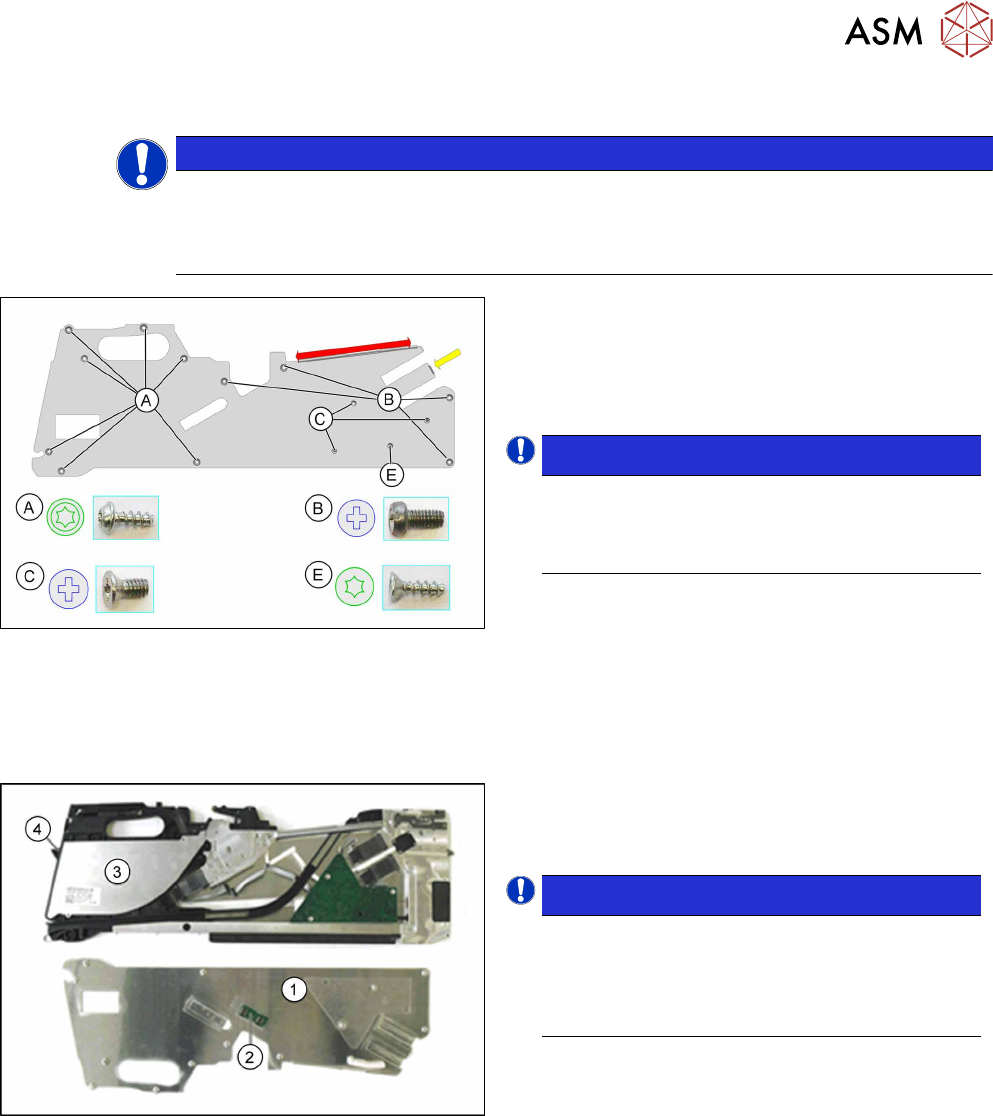 ASM

A

B

C

E

A

B

C

E

4

3

1

2