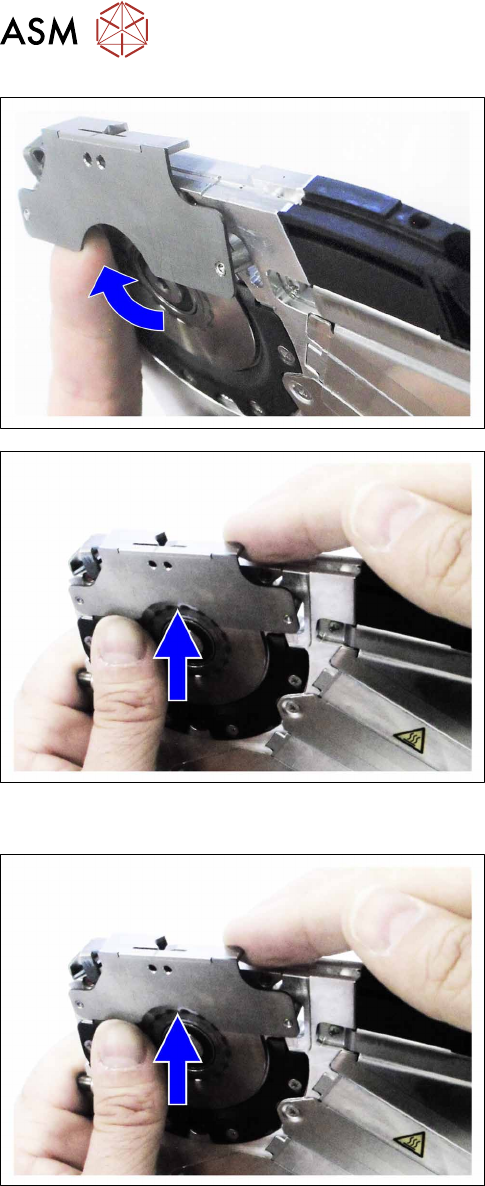 ASM