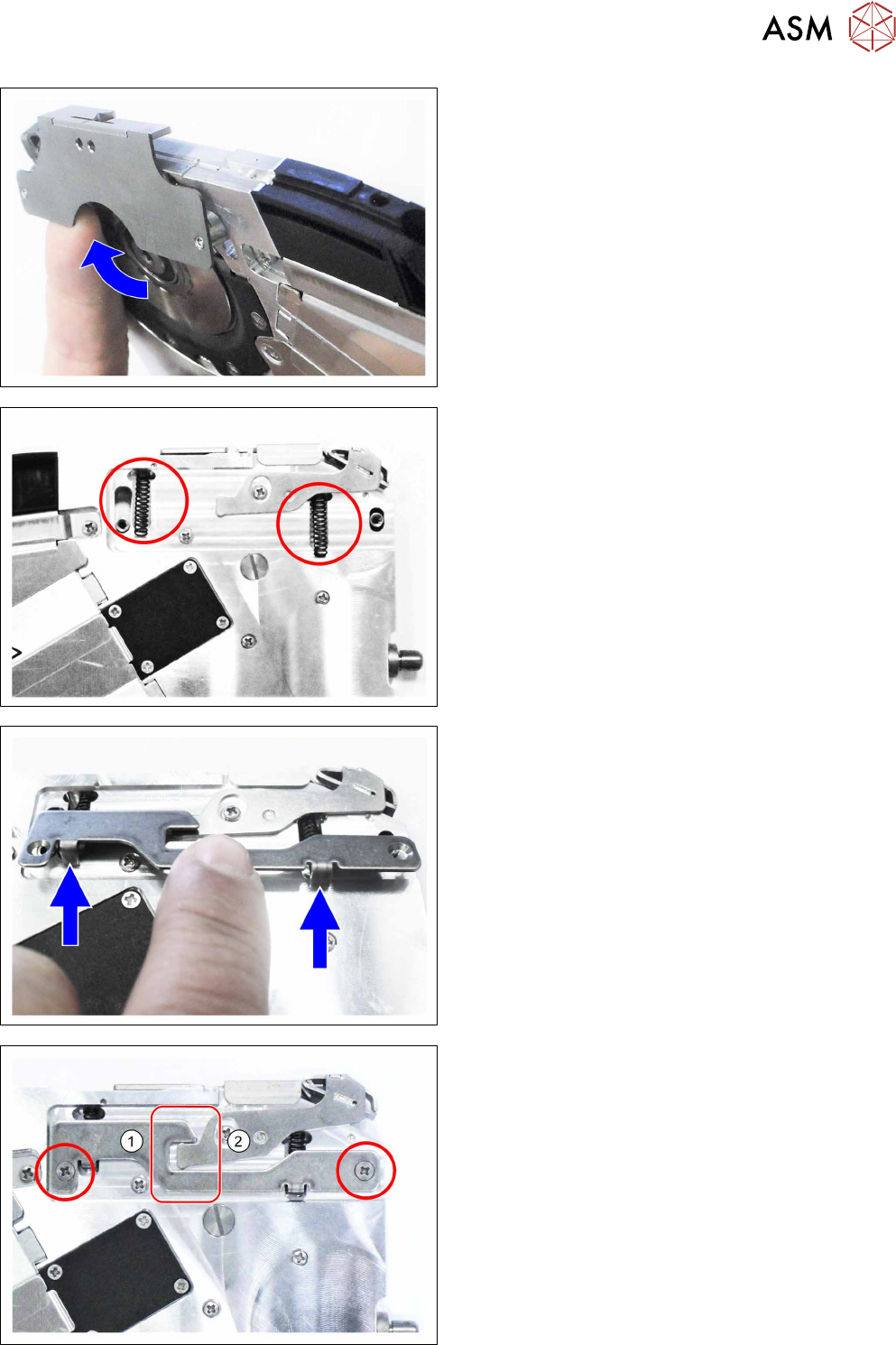 ASM

1

2