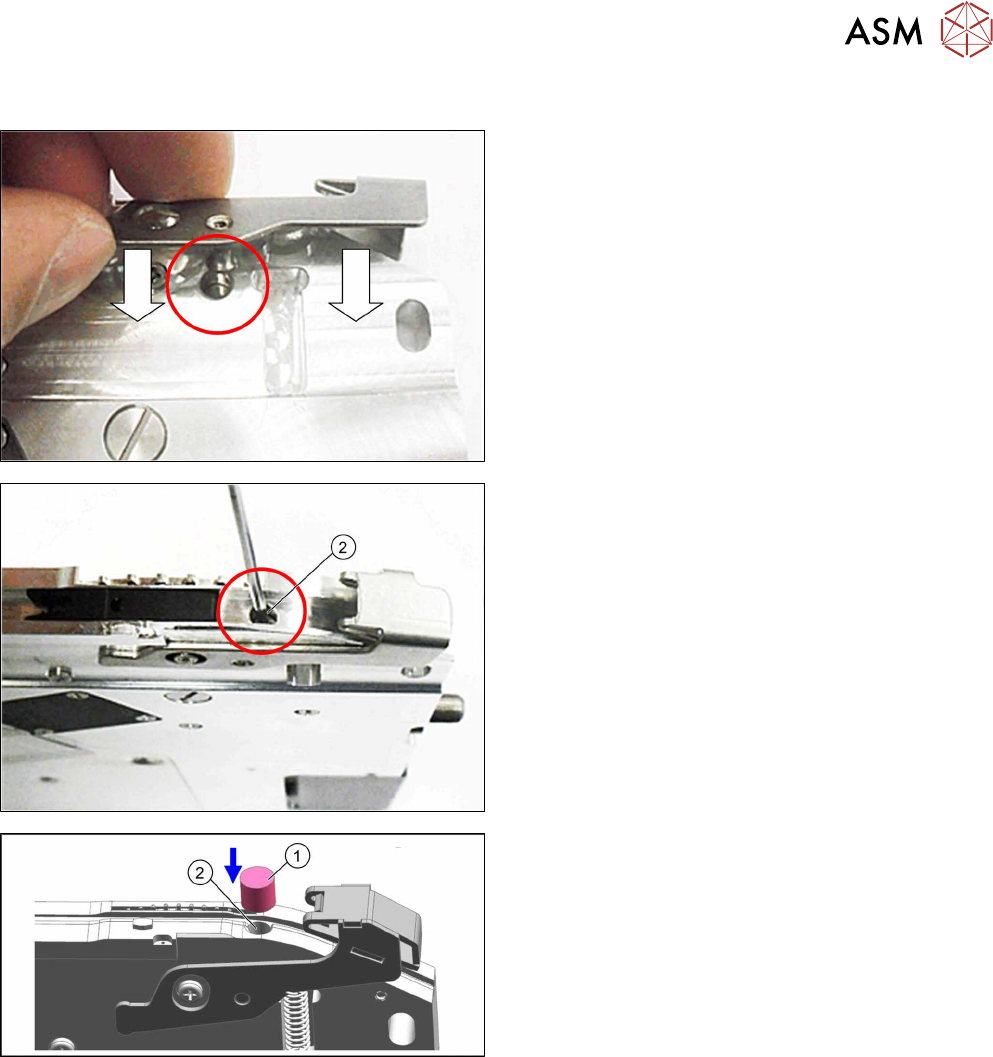 ASM

2

2

1