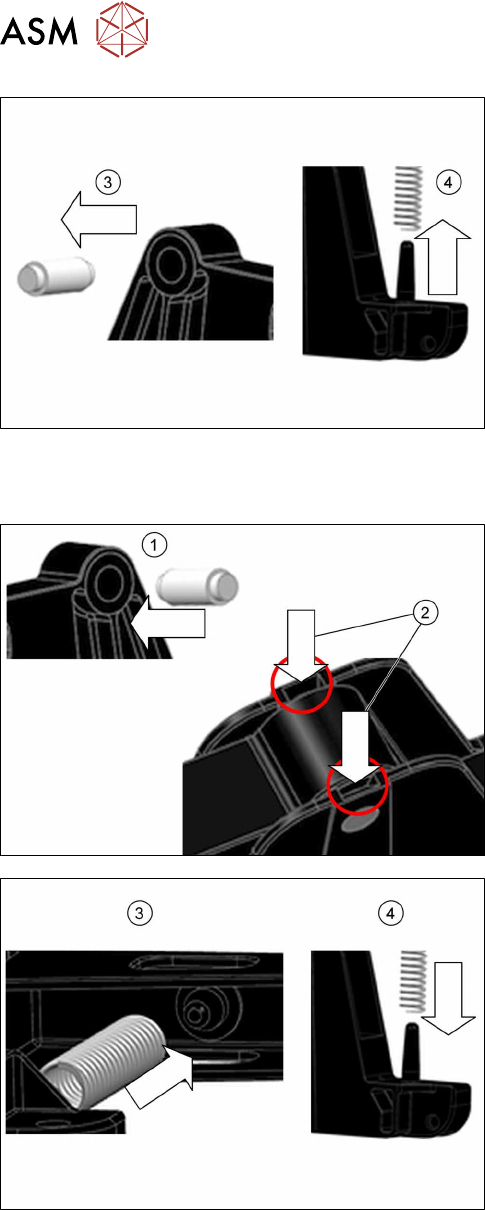 ASM

3

4

1

2

3

4