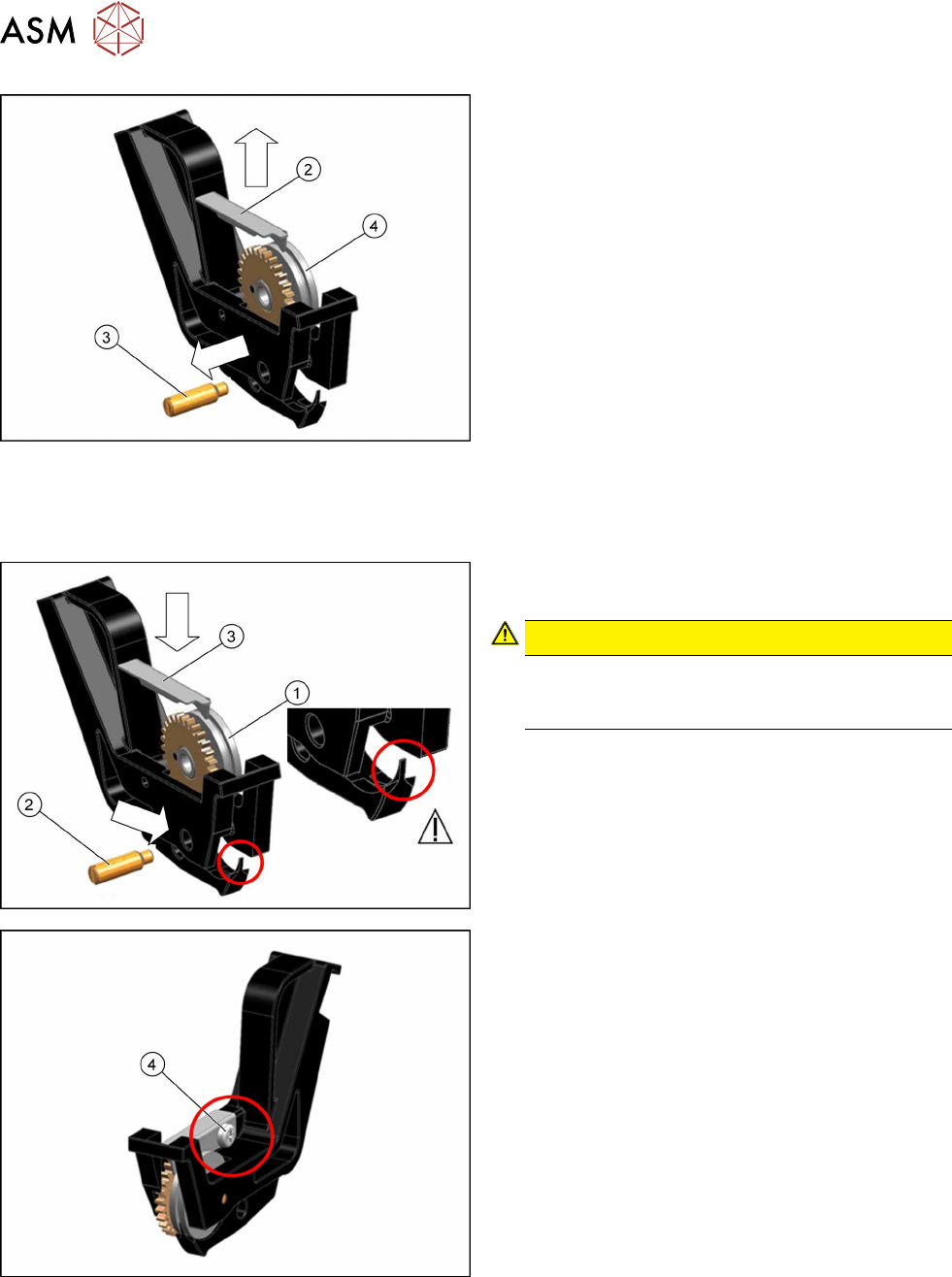 ASM

2
4
3

3
1
2

4