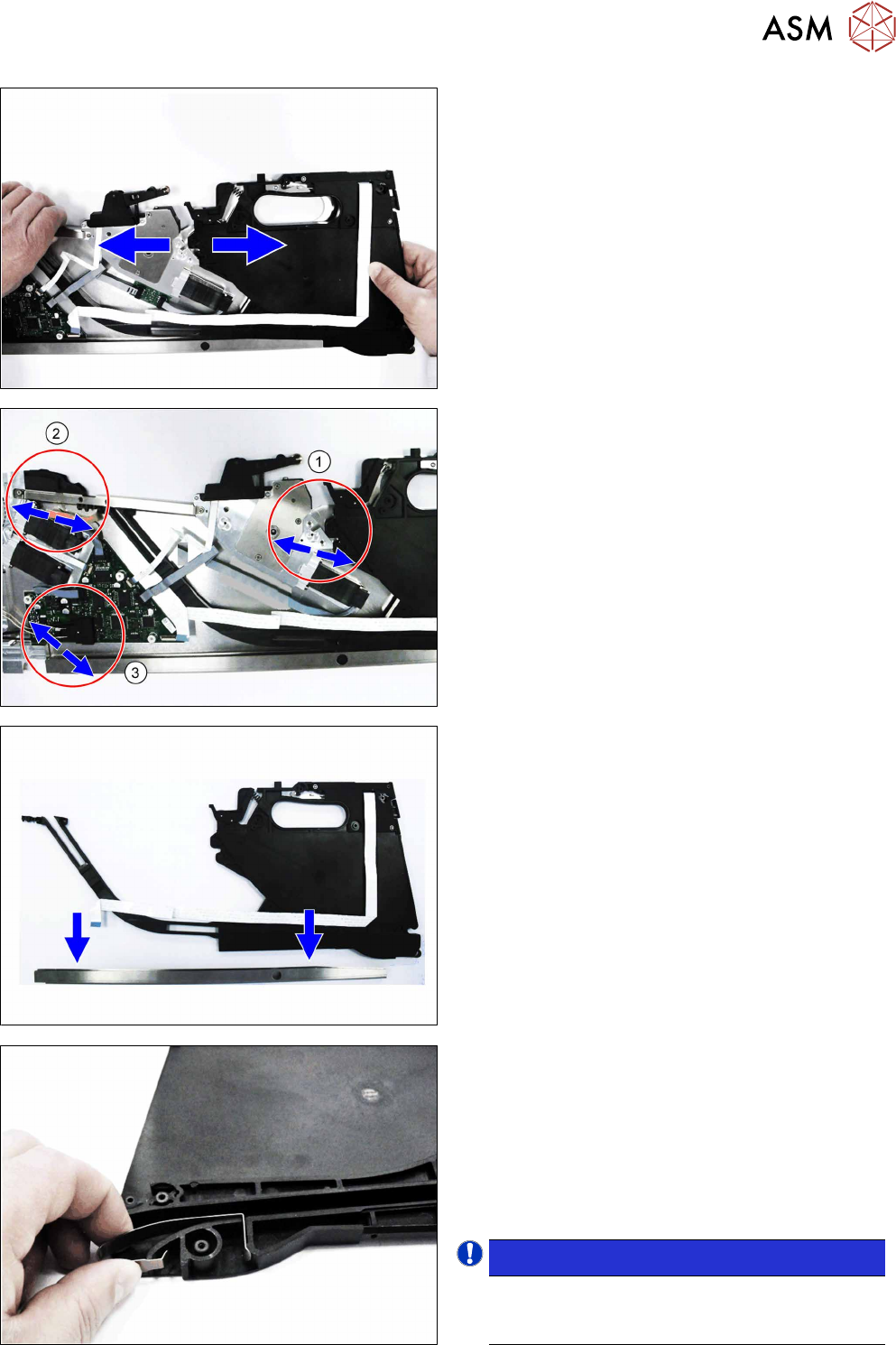 ASM

2

1

3