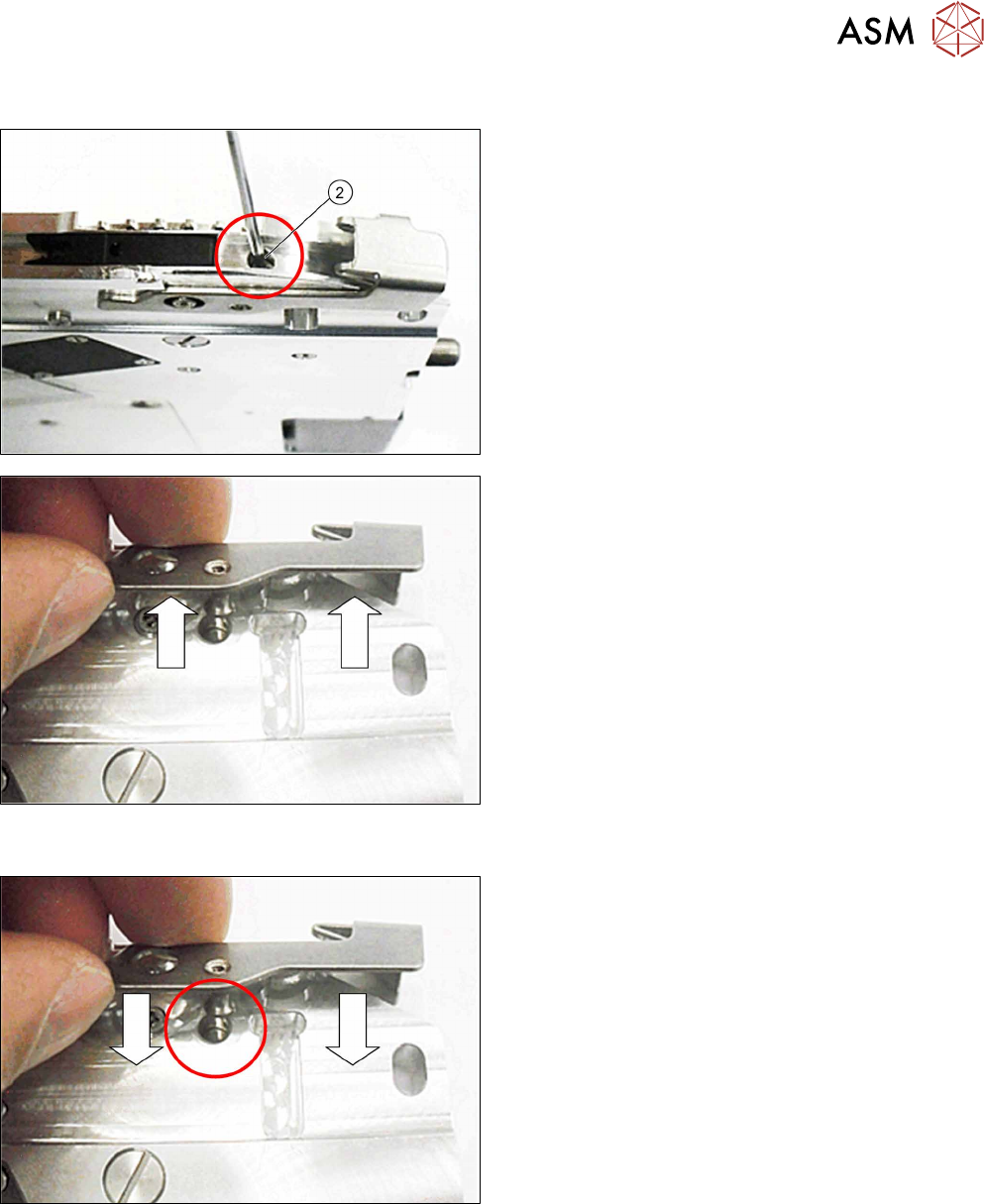 ASM

2