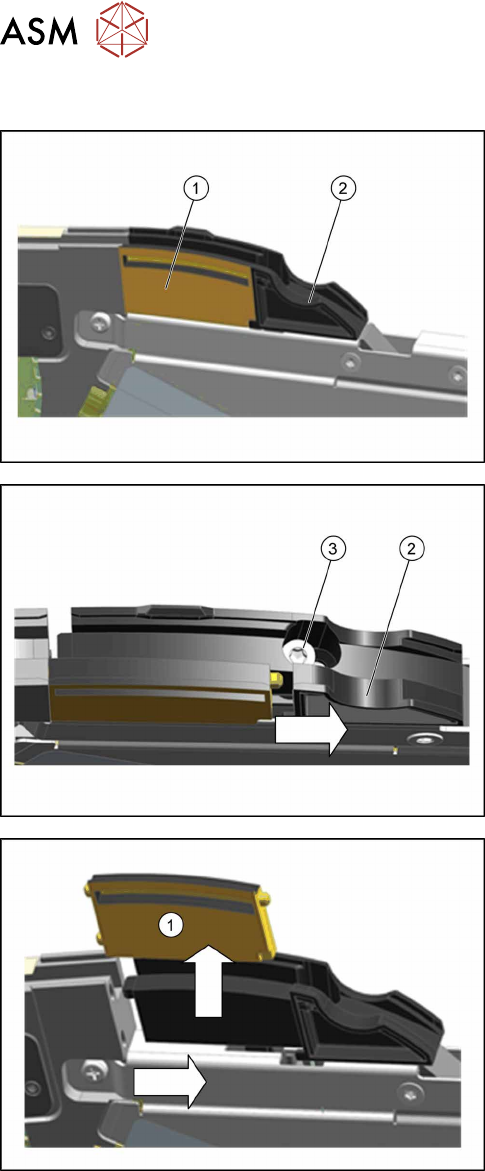 ASM

1
2

3
2

1