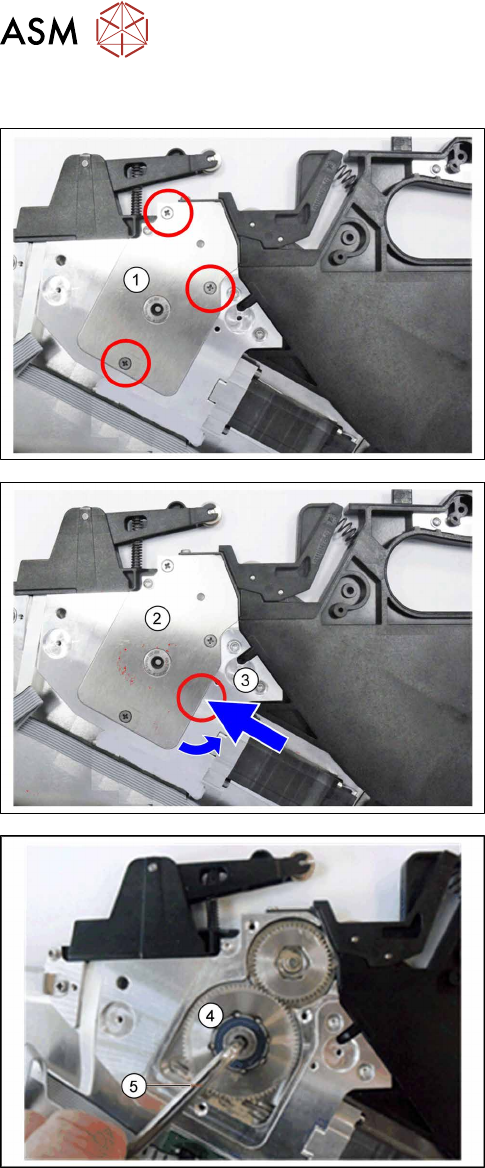 ASM

1

2

3

4

5