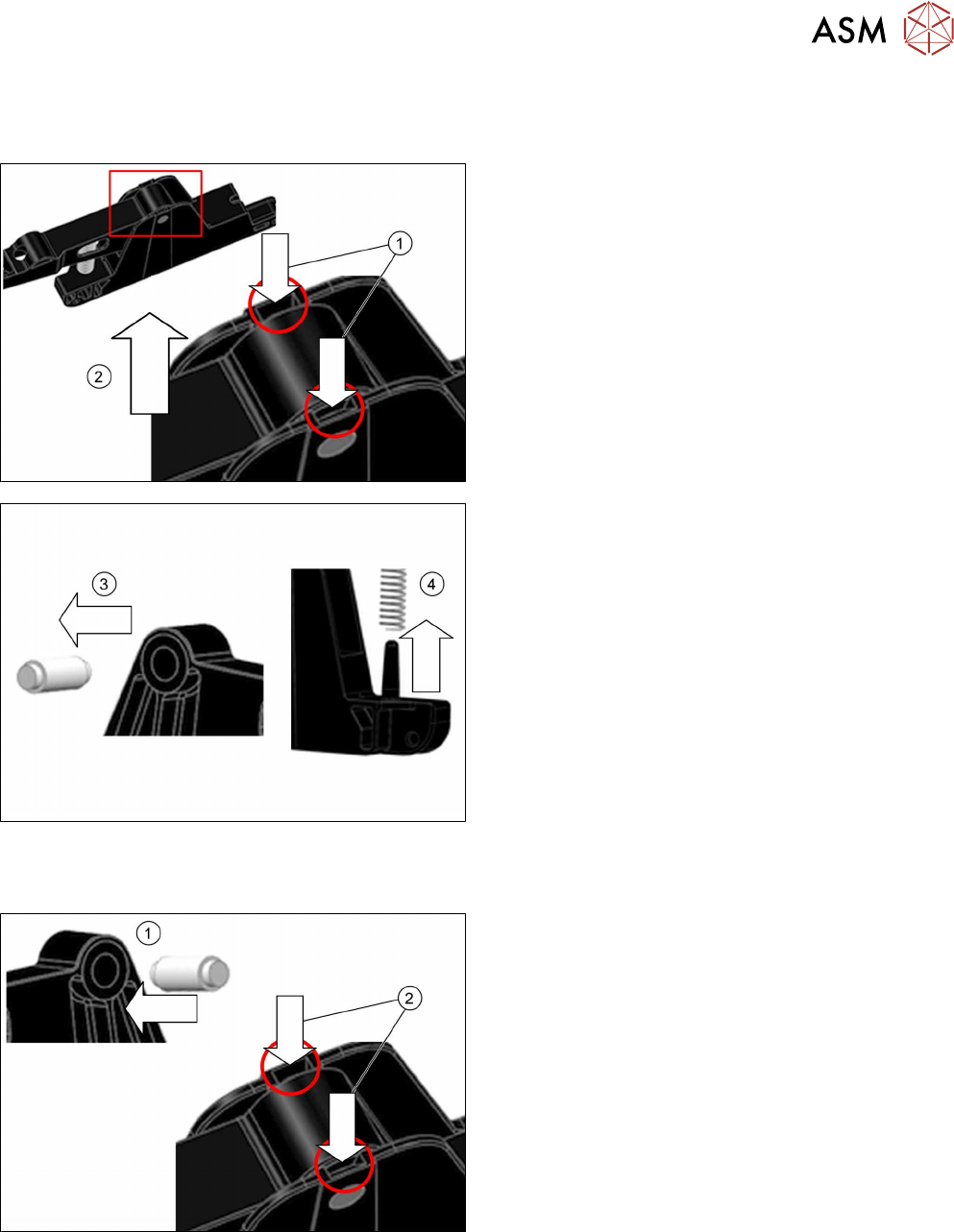 ASM

1

2

3

4

1

2