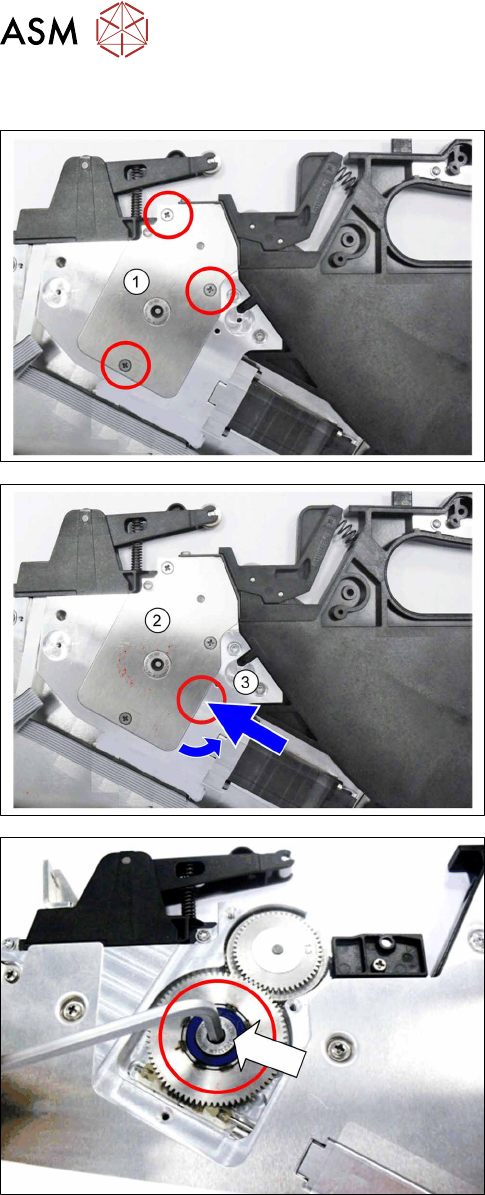 ASM

1

2

3