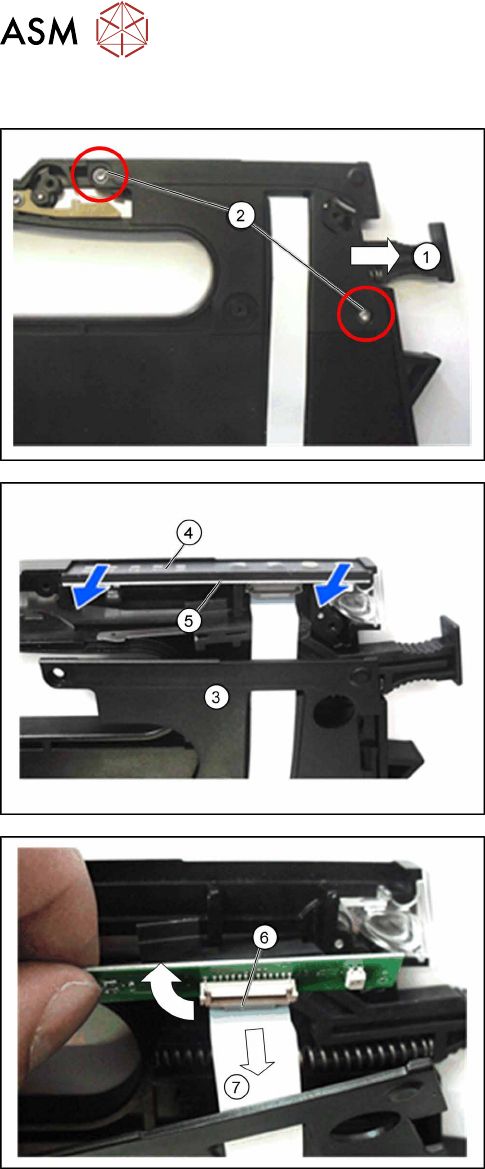 ASM

2

1

4

5

3

6

7