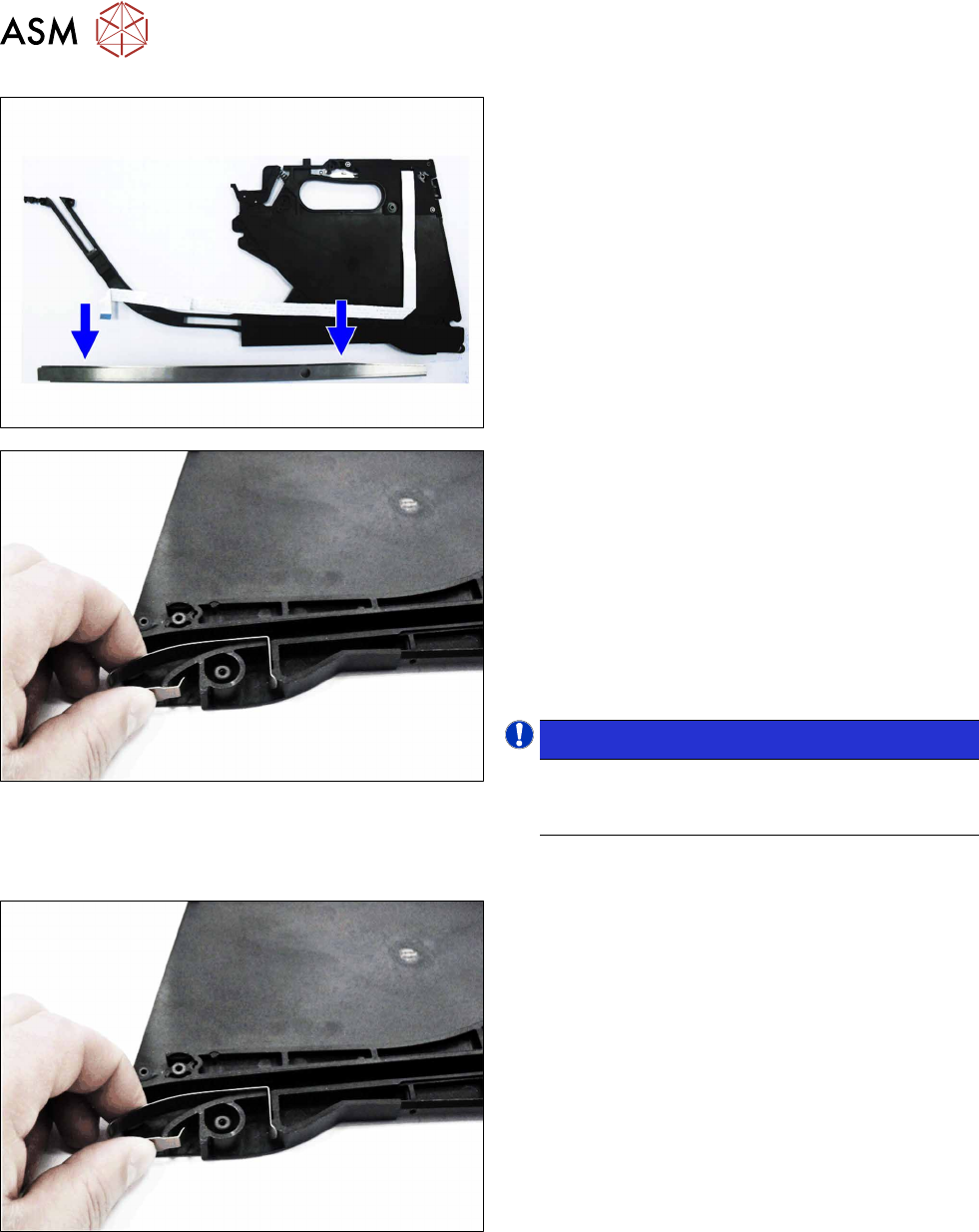 ASM