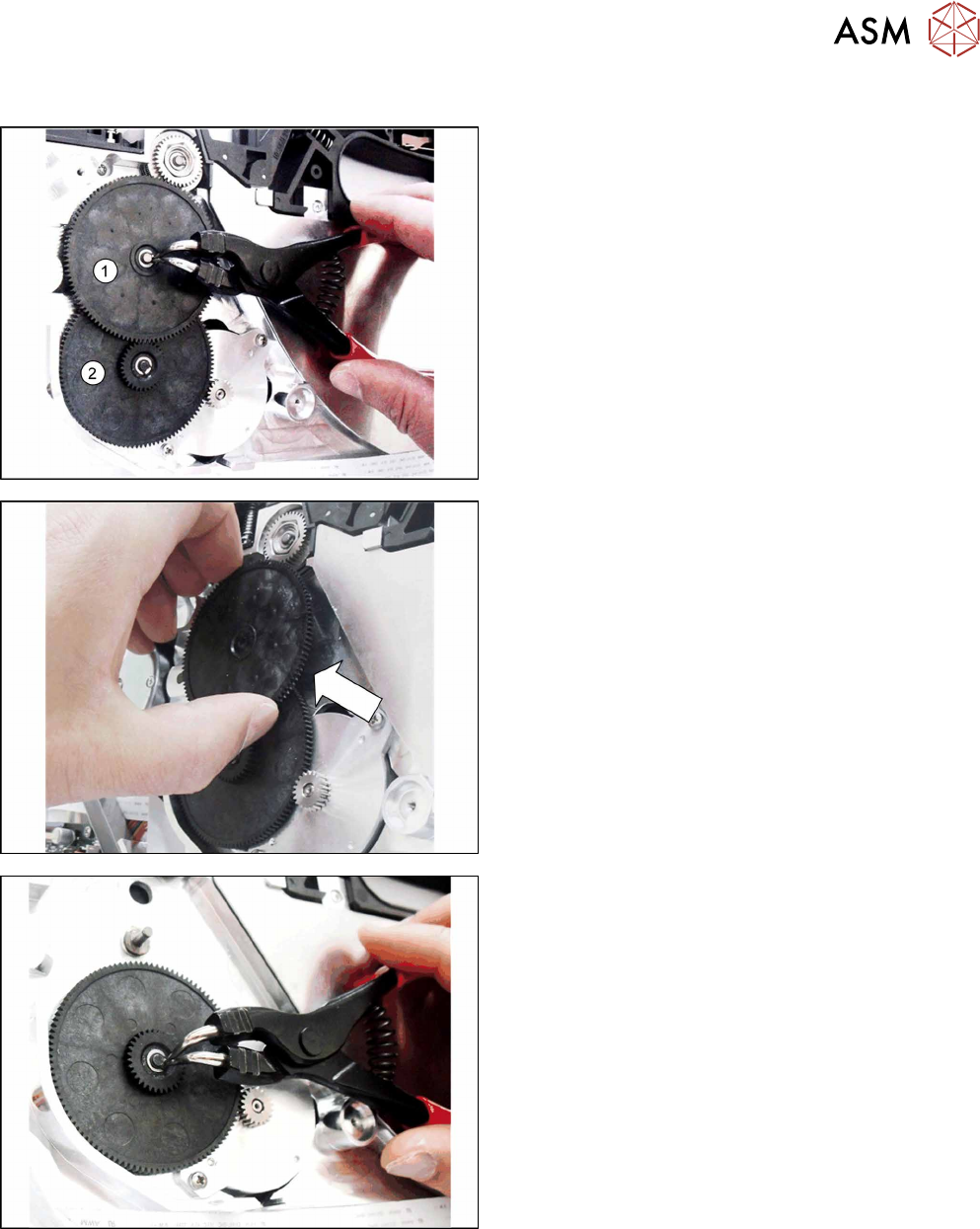 ASM

1
2