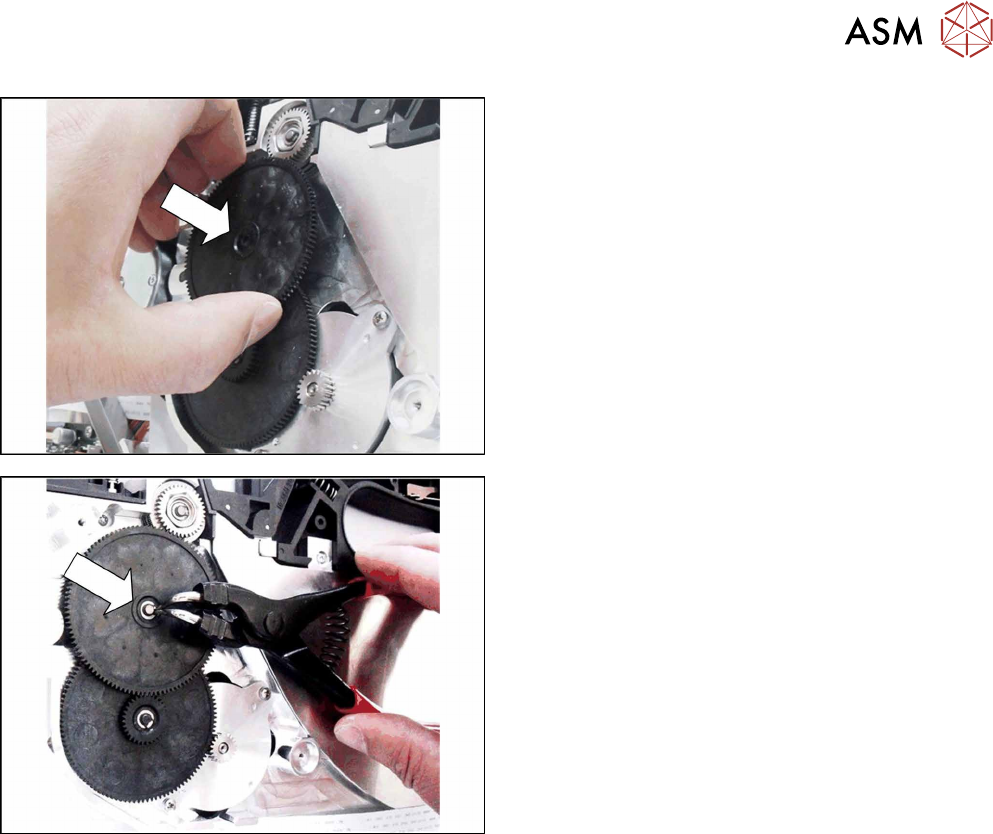 ASM