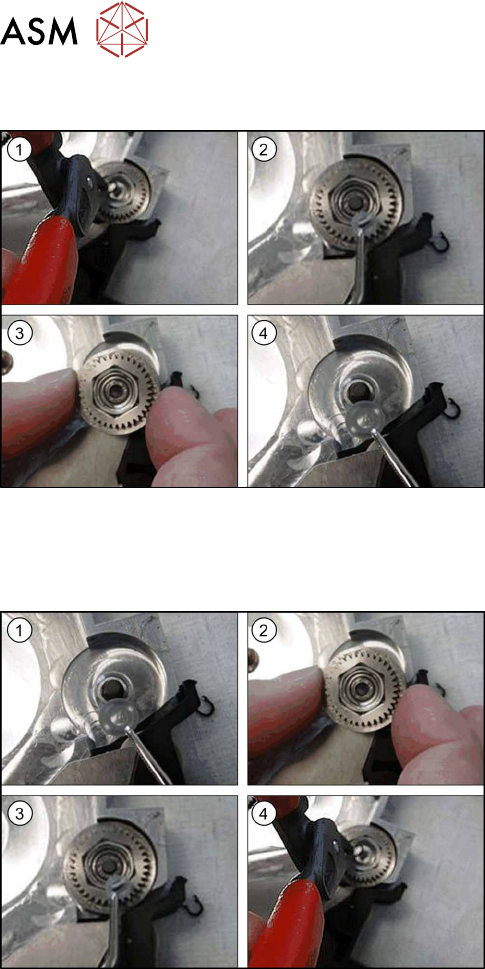 ASM

1
2
3
4

1
2
3
4