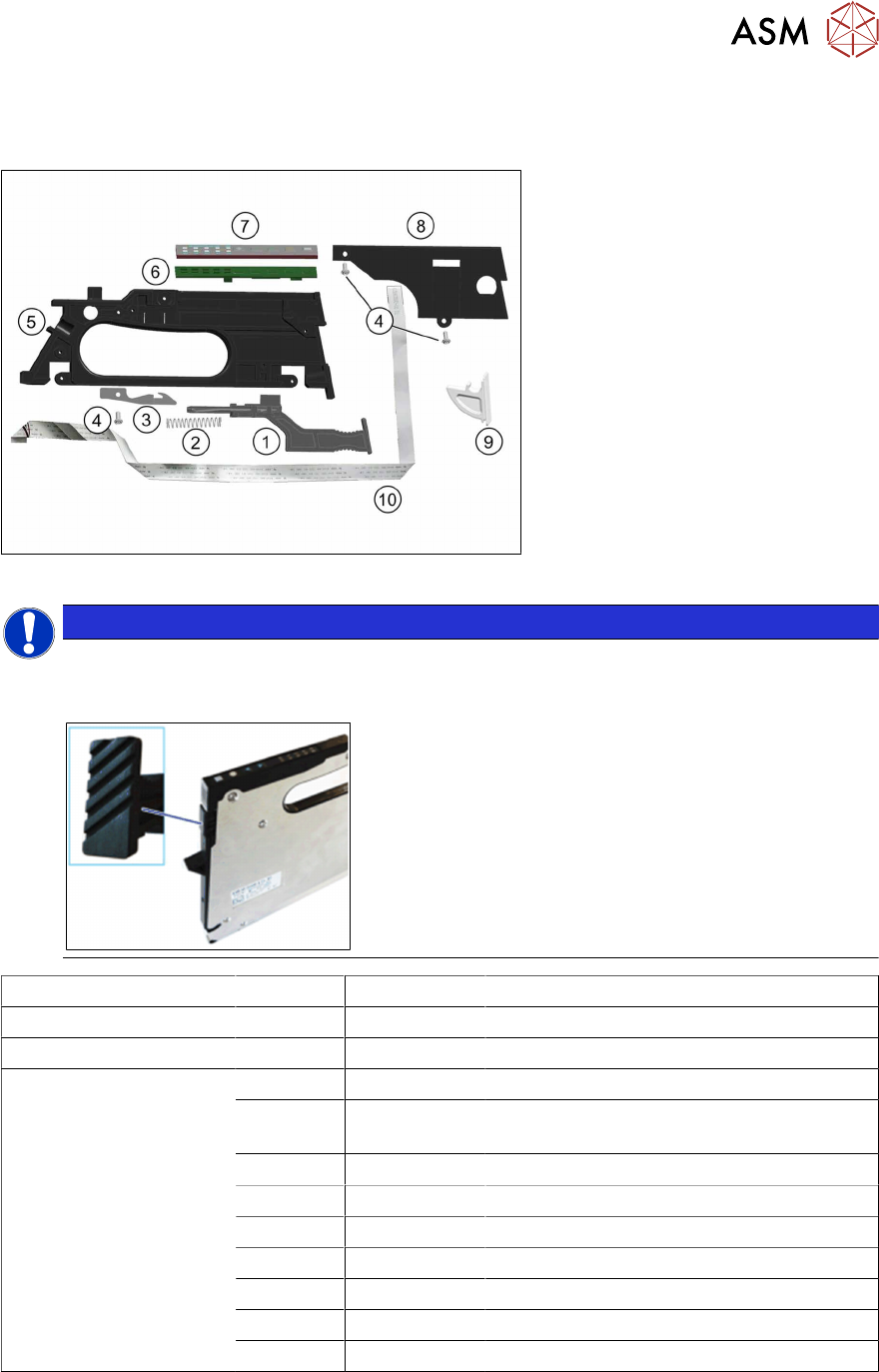 ASM

7
8
6
5
4
4
3
2
1
9
10