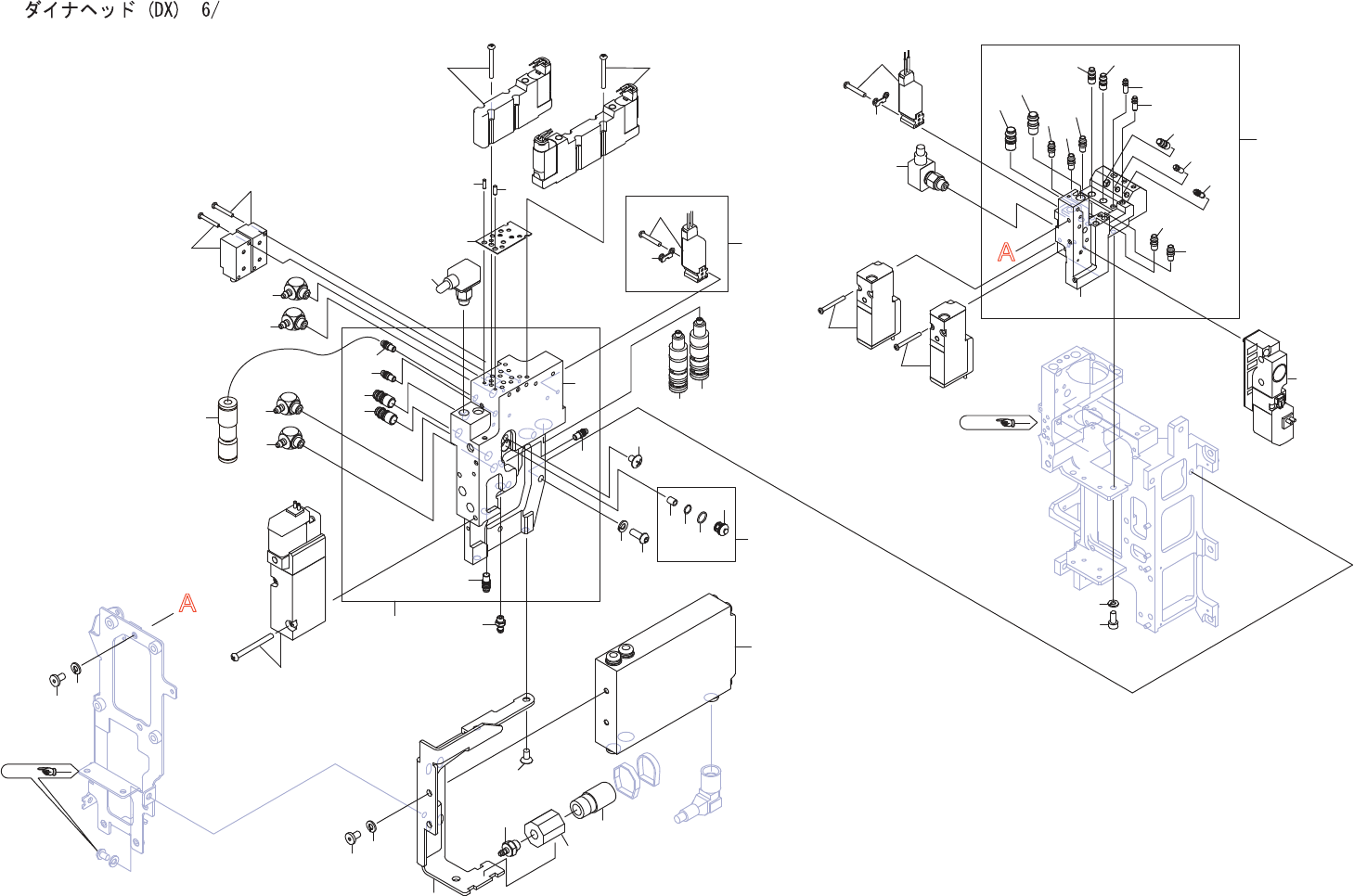 ダイナヘッド (DX) 6/

A

A