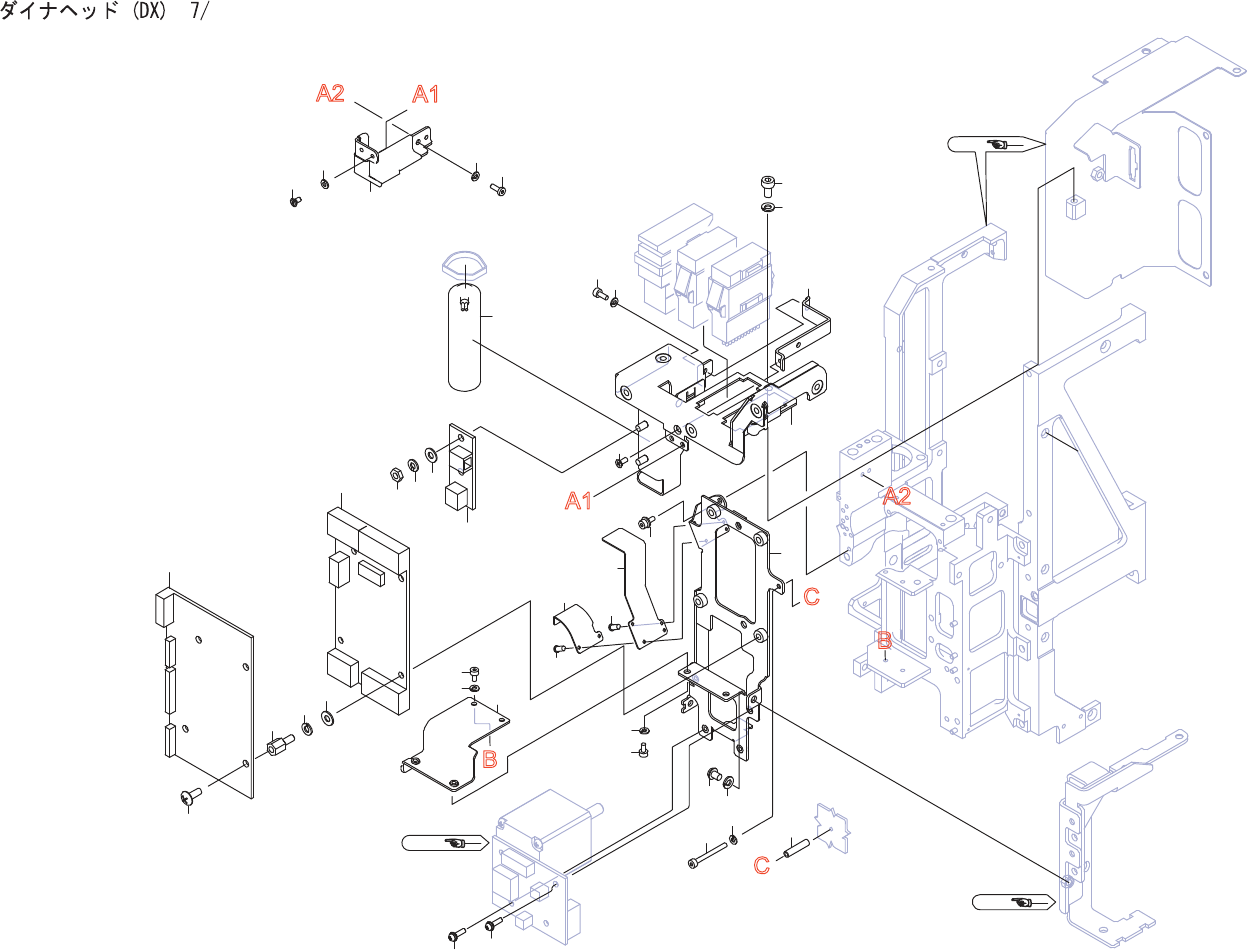 ダイナヘッド (DX) 7/

A2 A1

A1

A2

C

B

B

C