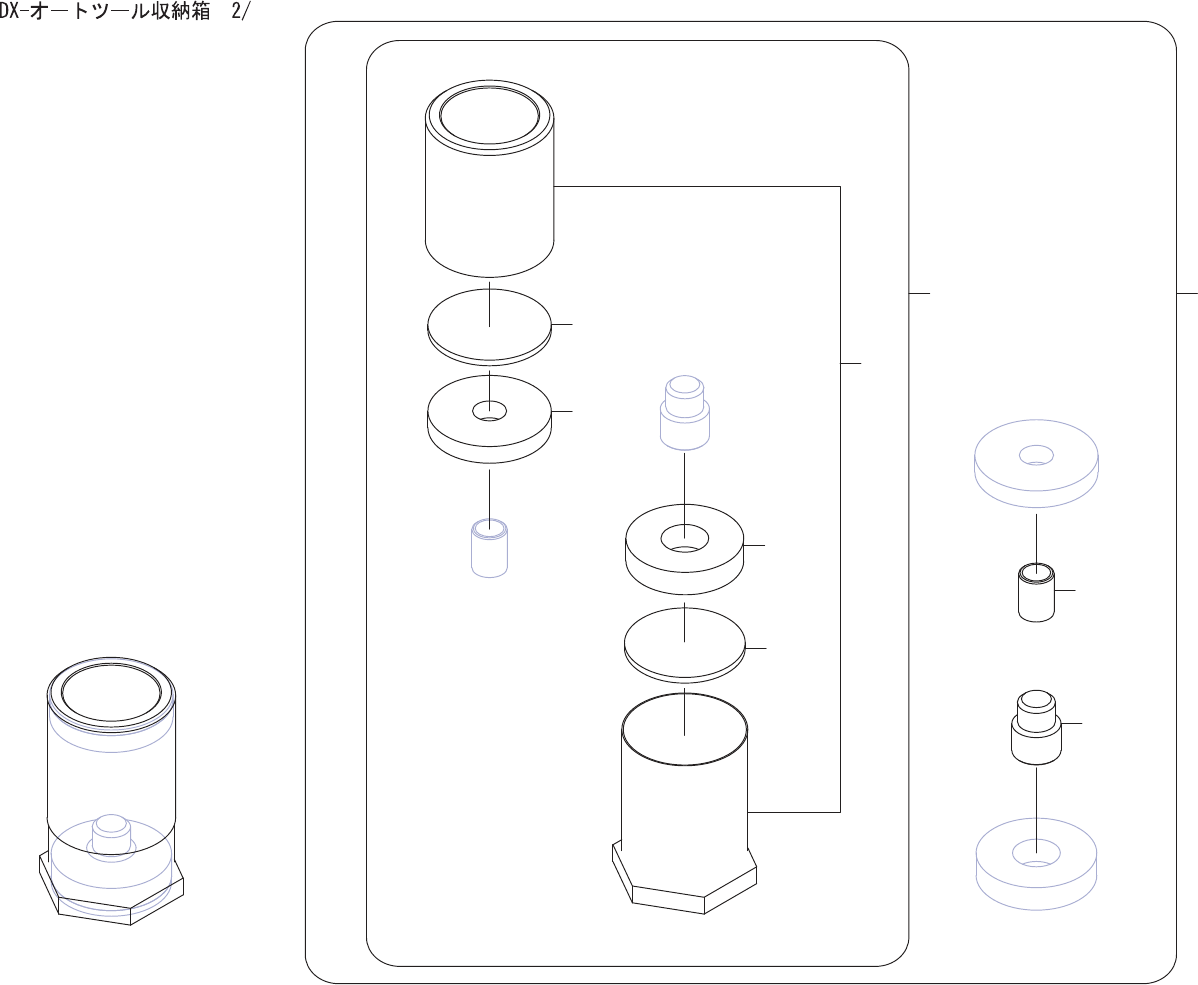 DX-オートツール収納箱　2/