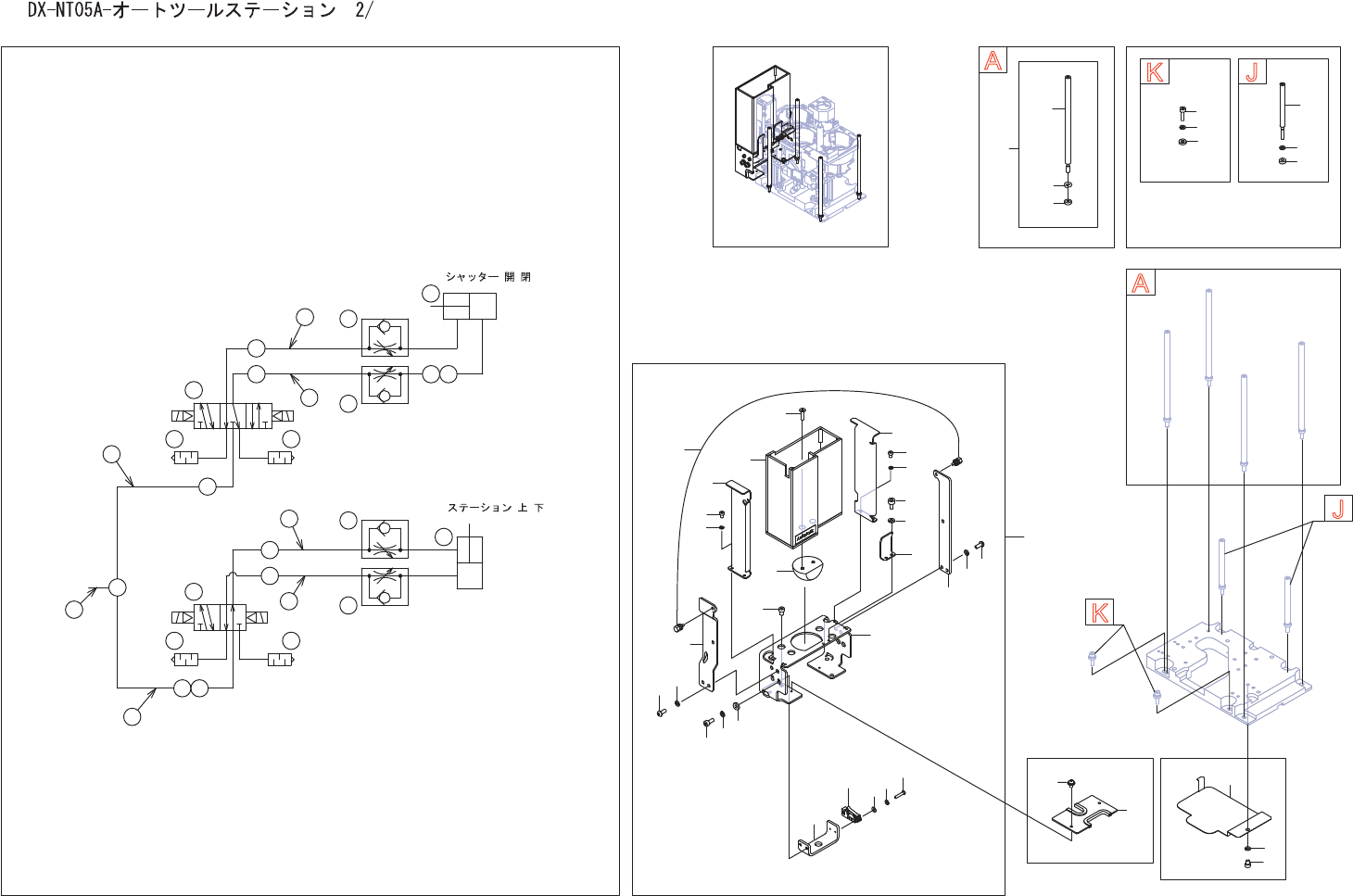 DX-NT05A-オートツールステーション 2/

シャッター 開 閉

ステーション 上 下

A

K

J

A

J

K