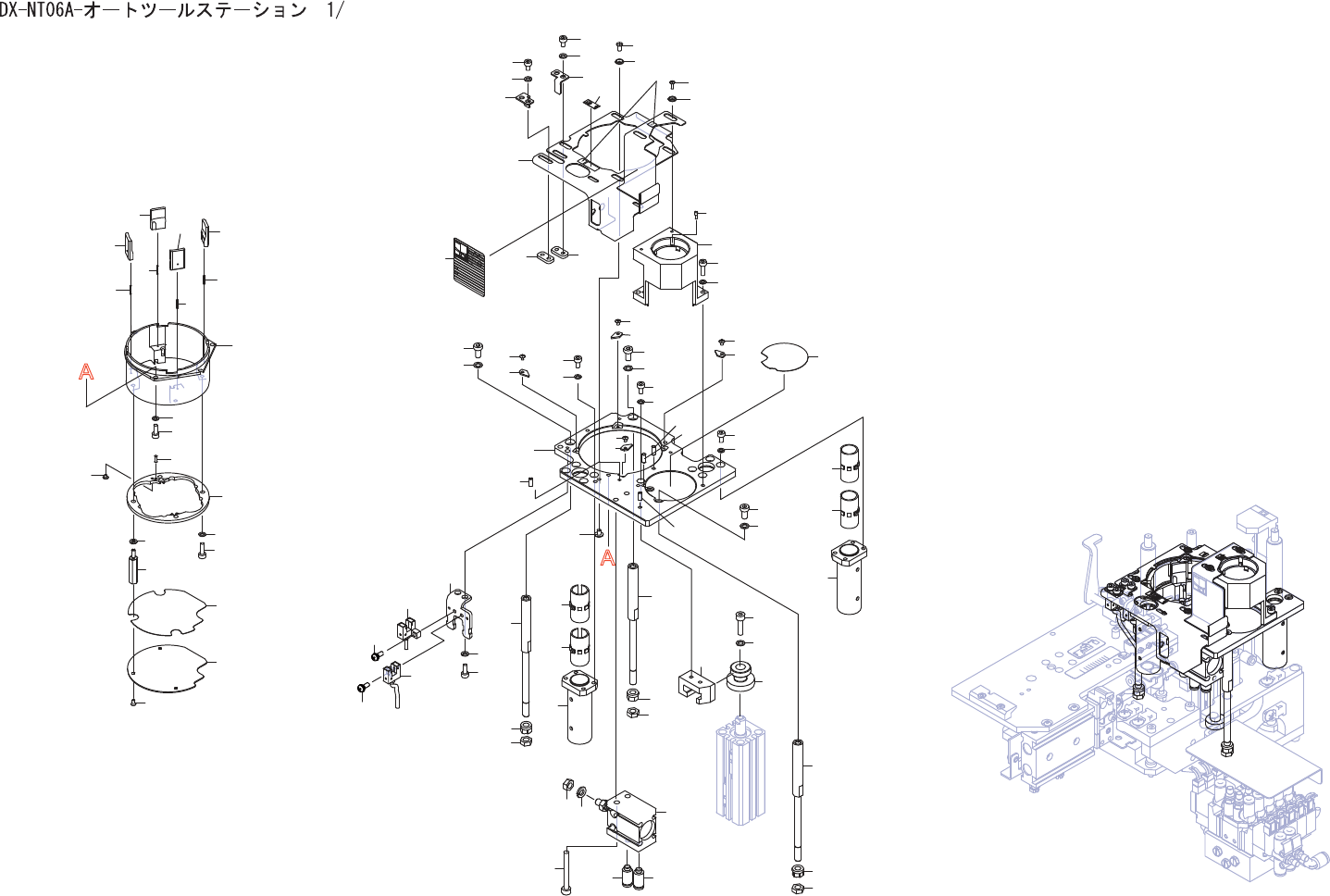 DX-NT06A-オートツールステーション 1/

A

A