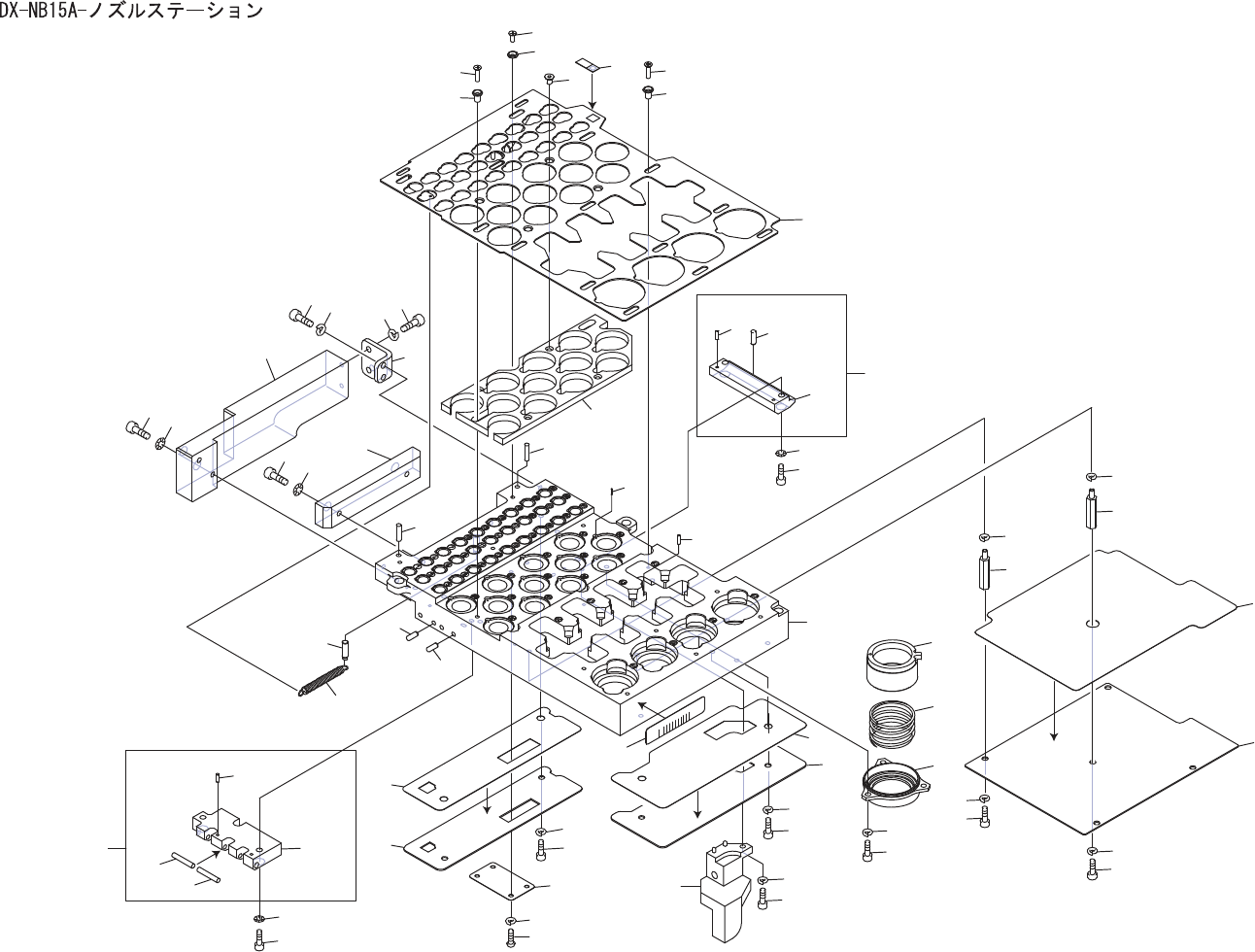 DX-NB15A-ノズルステーション