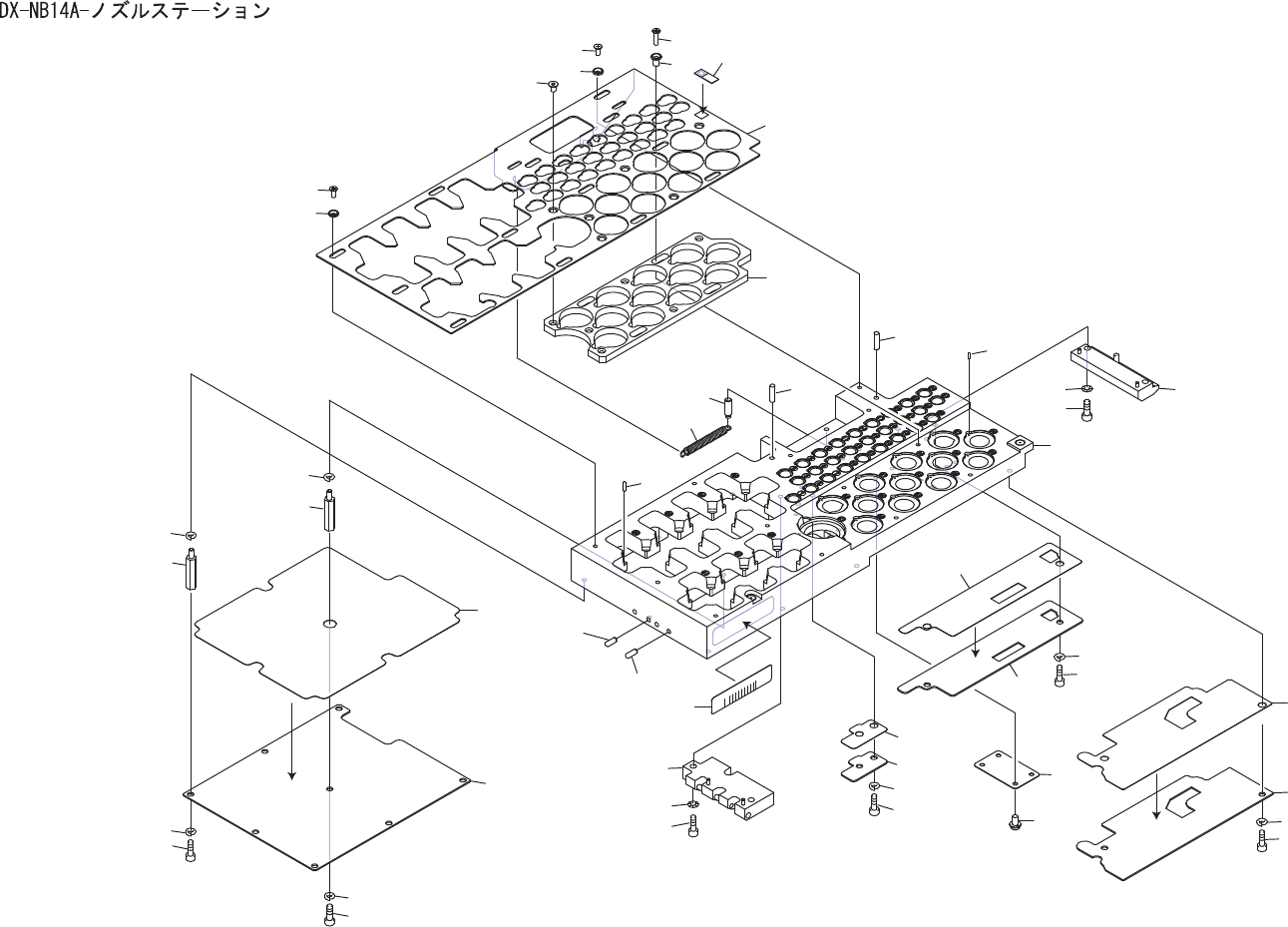 DX-NB14A-ノズルステーション