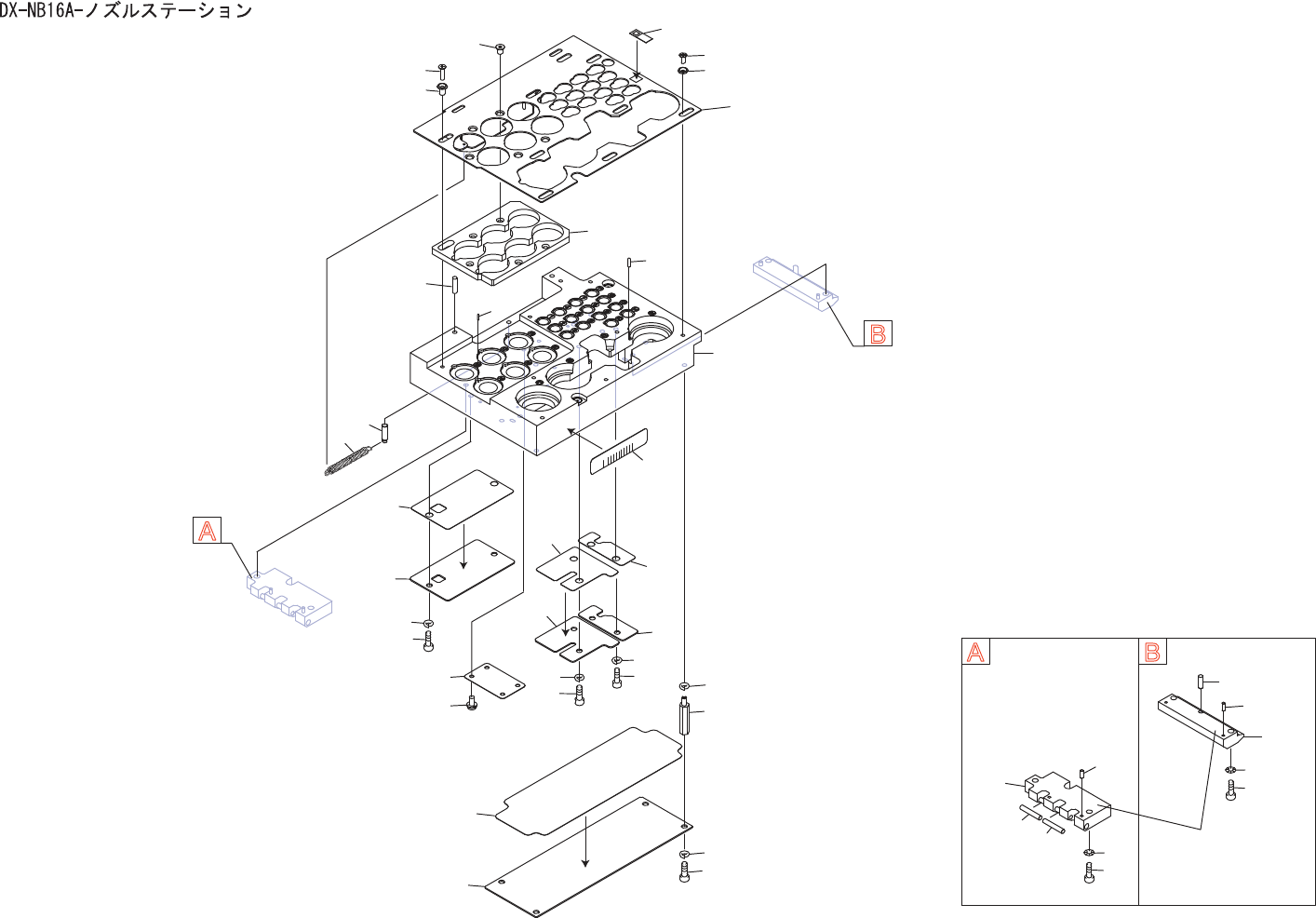 DX-NB16A-ノズルステーション

B

A

A

B