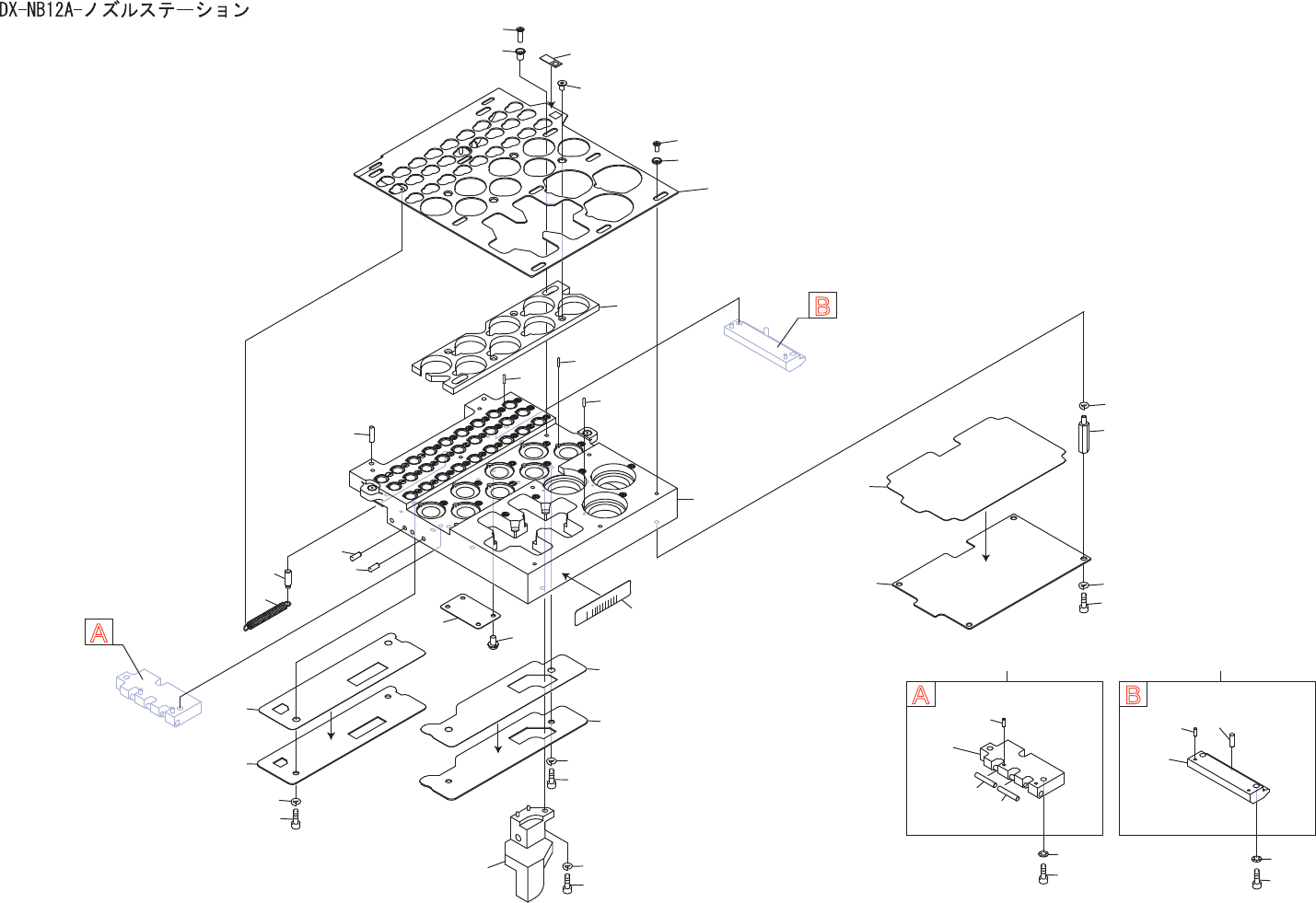 DX-NB12A-ノズルステーション

B

A

A

B