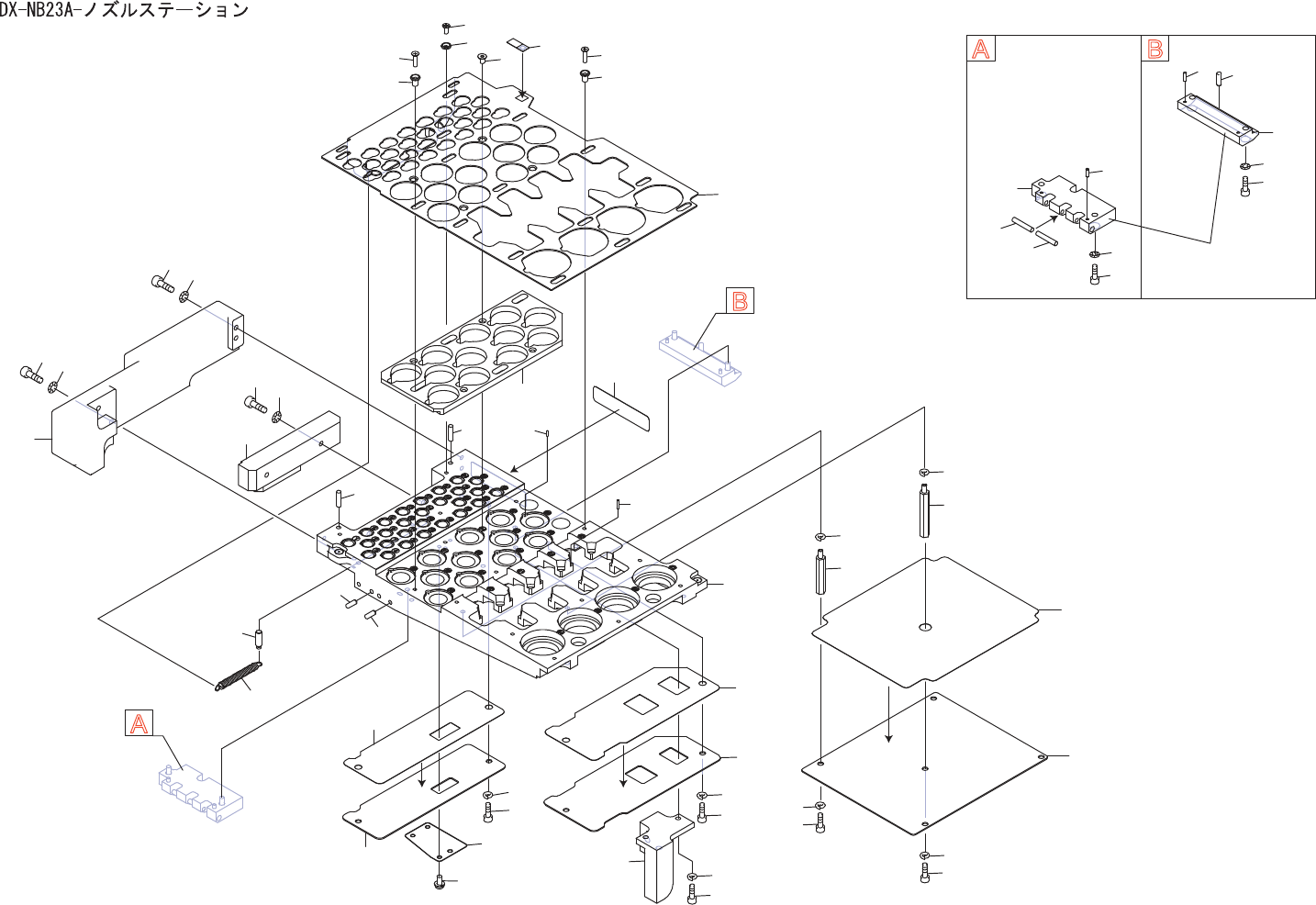 DX-NB23A-ノズルステーション

A

B

B

A