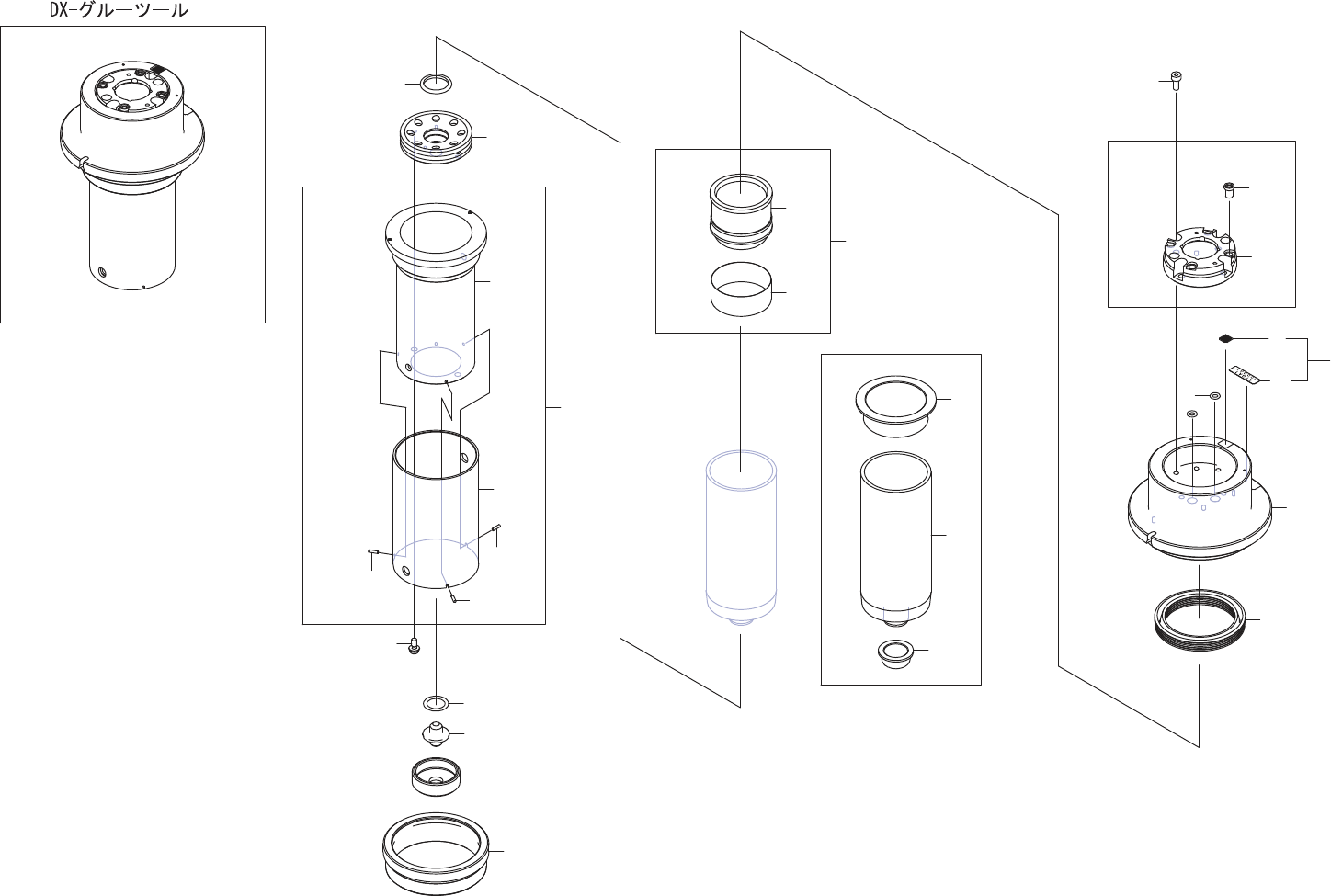 DX-グルーツール