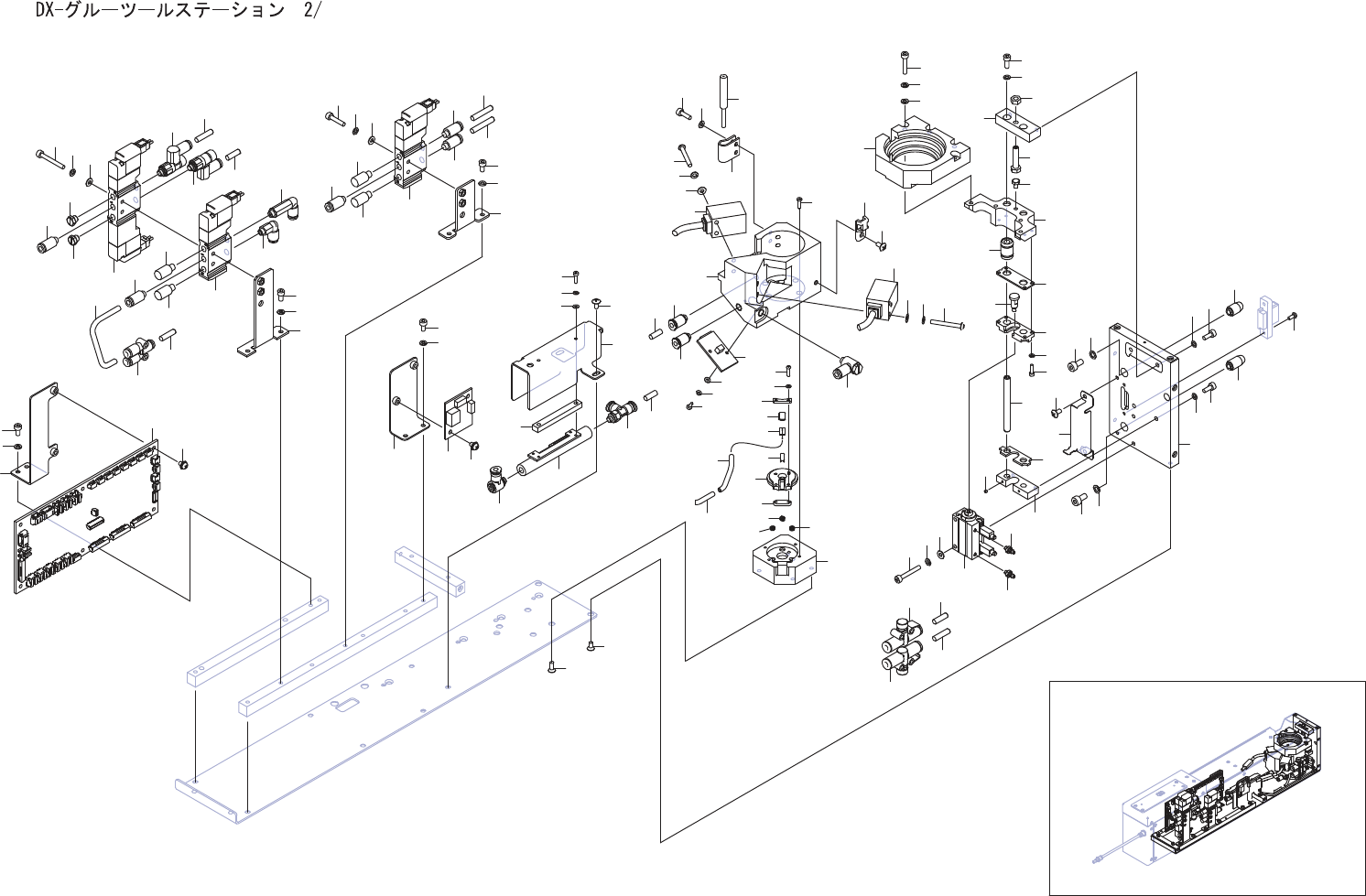 DX-グルーツールステーション 2/