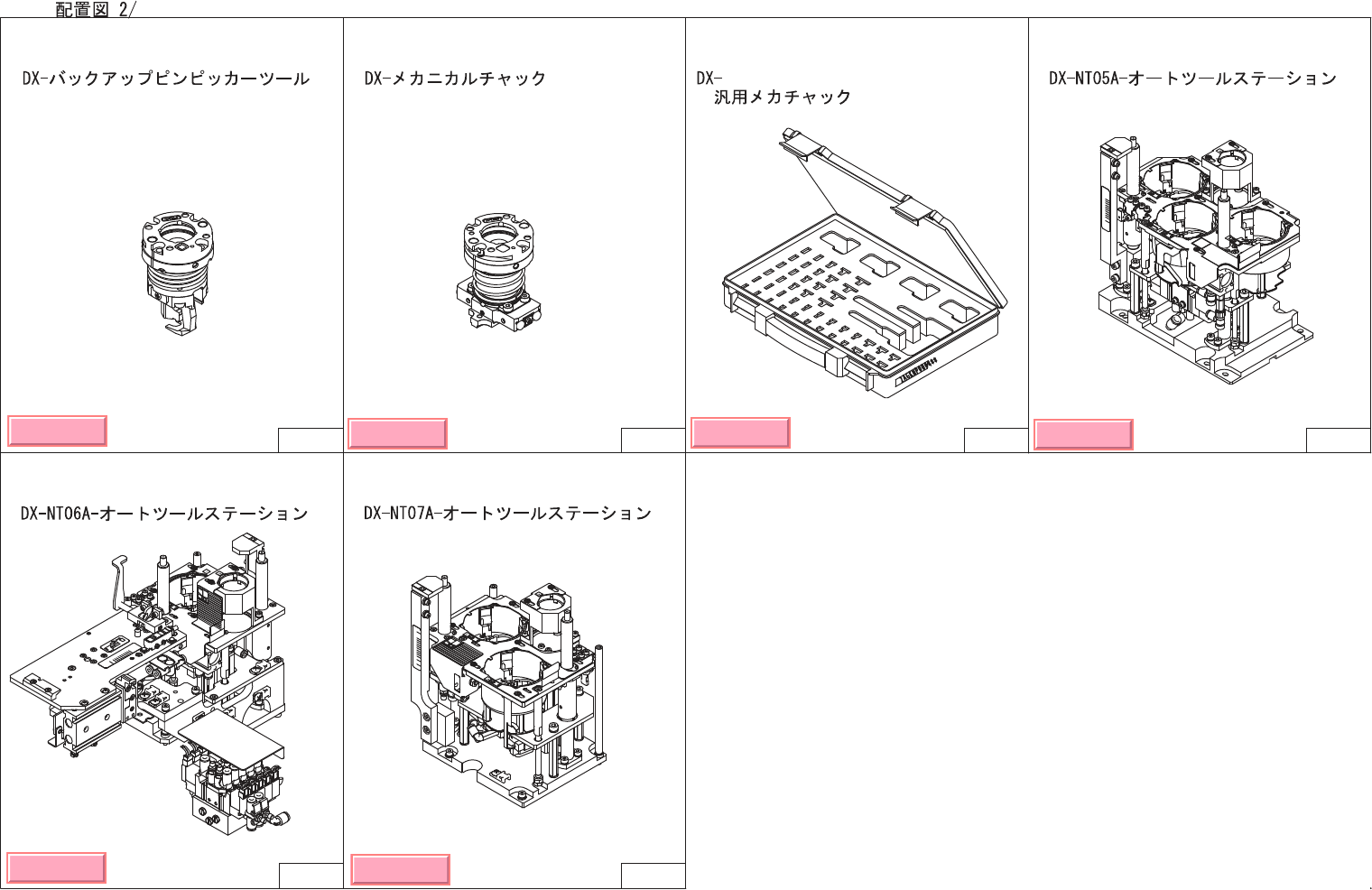 配置図 2/

DX-バックアップピンピッカーツール

DX-メカニカルチャック

DX-
汎用メカチャック

DX-NT05A-オートツールステーション

DX-NT06A-オートツールステーション

DX-NT07A-オートツールステーション