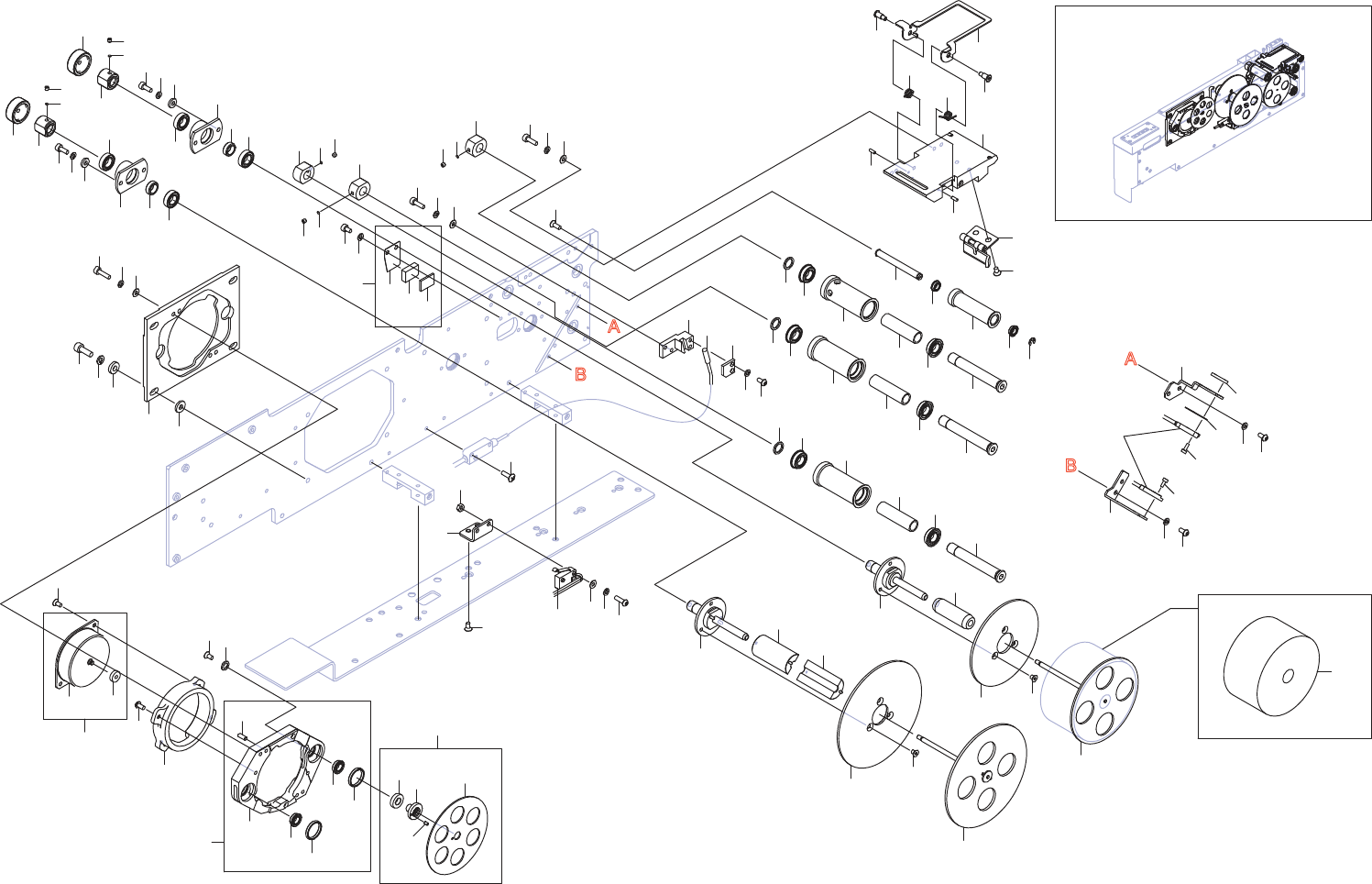 A

B

A

B