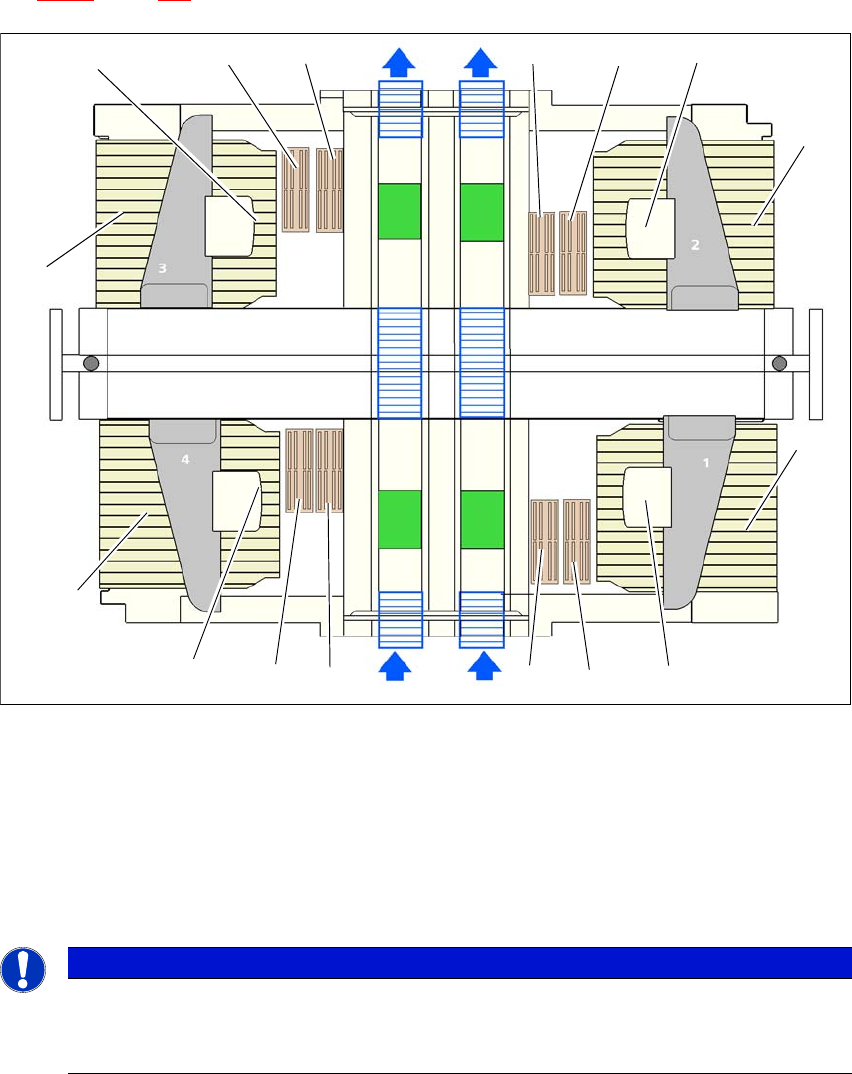 3

2

4

1