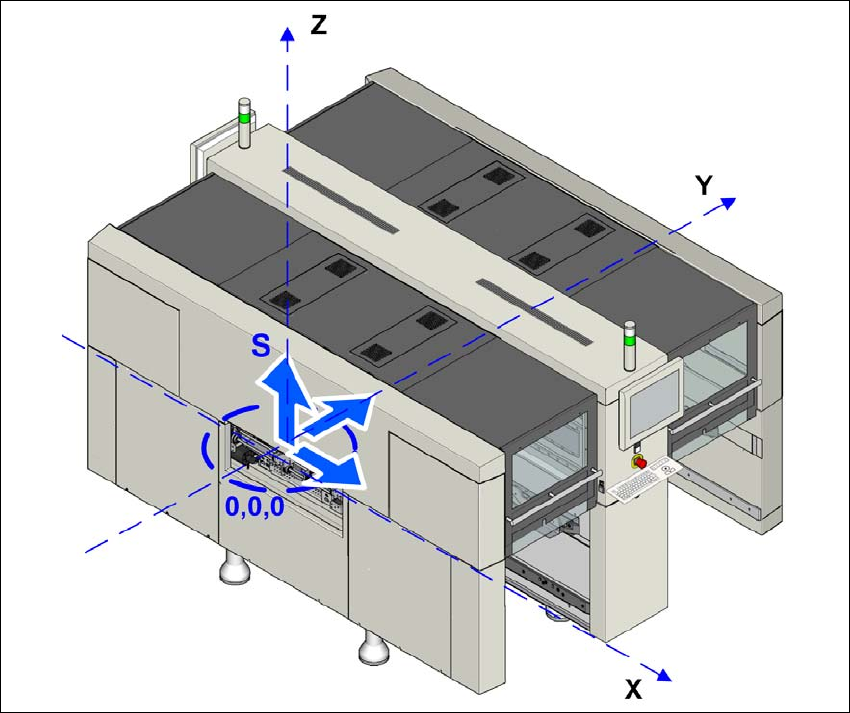 Z
Y
S
0,0,0
X