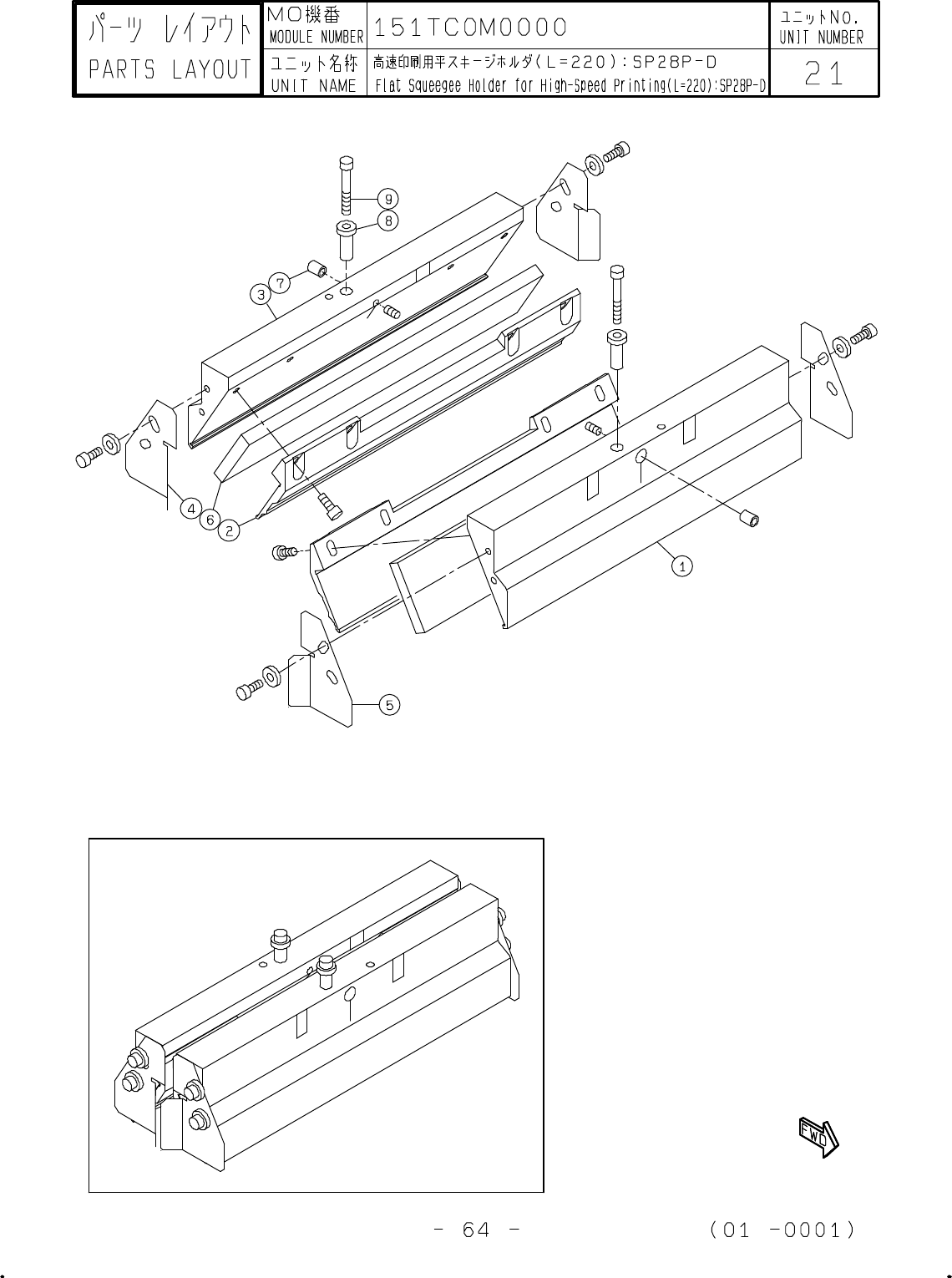 | パーツ レイアウト PARTS LAYOUT | MO機番 MODULE NUMBER | 151TCOM0000 | ユニットNO. UNIT NUMBER |
|---|---|---|---|
| | ユニット名称 UNIT NAME | 高速印刷用平スキージホルダ(L=220):SP28P-D Flat Squeegee Holder for High-Speed Printing(L=220):SP28P-D | 21 |

9
8
7
3
4
6
2
1
5

FWD

- 64 -

(01 -0001)