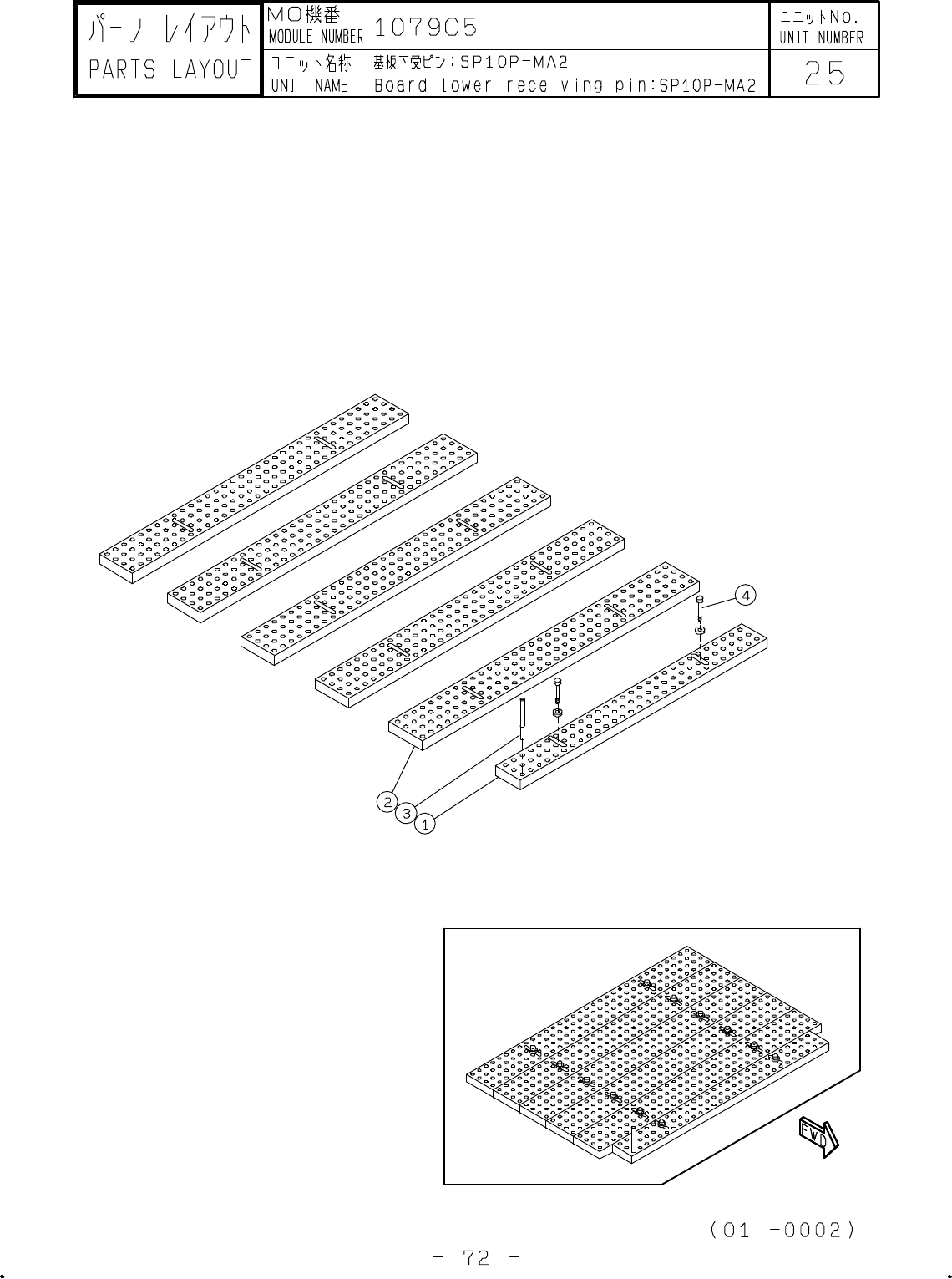 | パーツ レイアウト PARTS LAYOUT | MO機番 MODULE NUMBER | 1079C5 | ユニットNO. UNIT NUMBER |
|---|---|---|---|
| | ユニット名称 UNIT NAME | 基板下受ピン：SP10P-MA2 Board lower receiving pin:SP10P-MA2 | 25 |

4

2
3
1

FWD

(01 -0002)

- 72 -