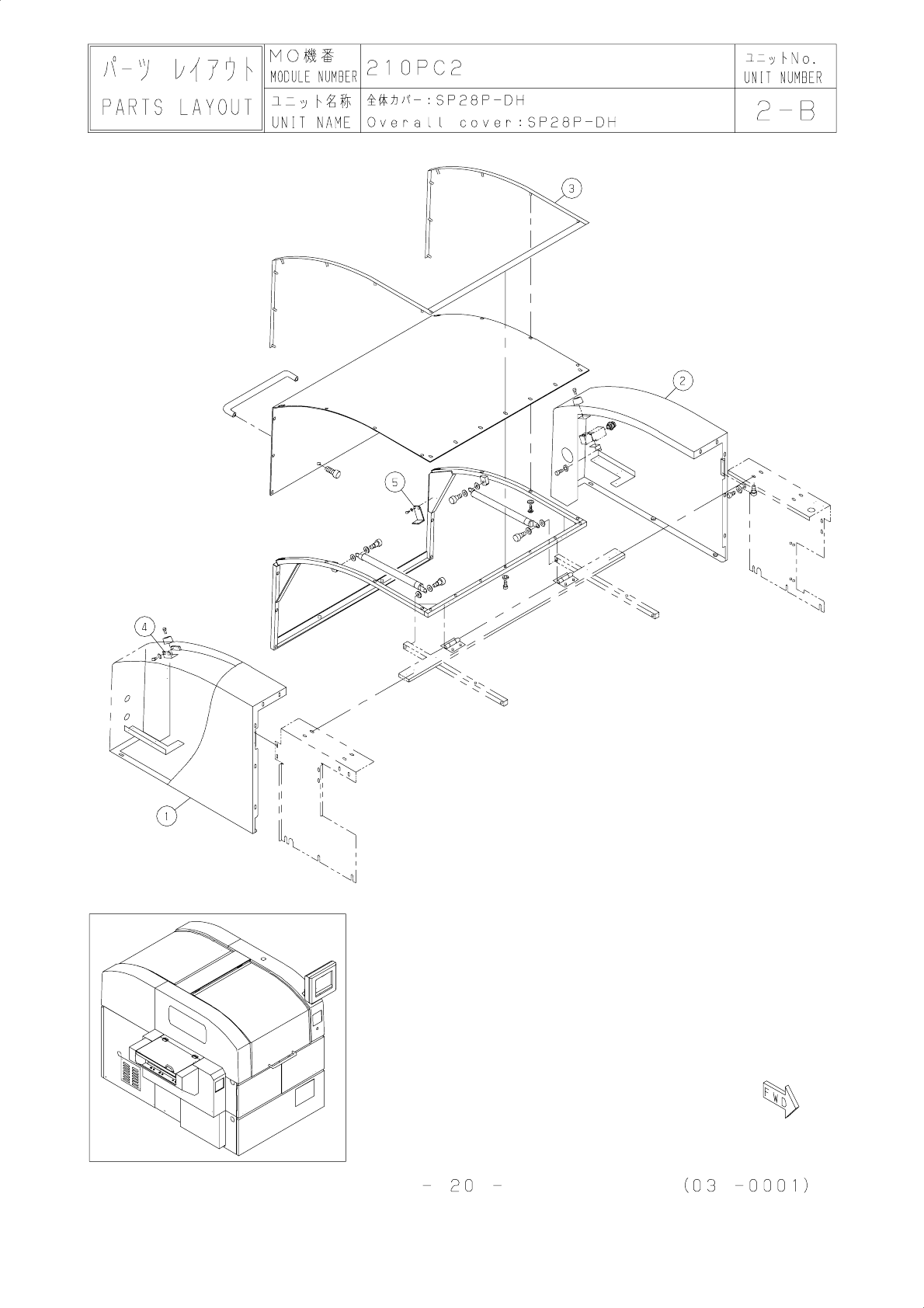 | パーツ レイアウト PARTS LAYOUT | MO機番 MODULE NUMBER | 210PC2 | ユニットNo. UNIT NUMBER |
|---|---|---|---|
| | ユニット名称 UNIT NAME | 全体カバー：SP28P-DH Overall cover:SP28P-DH | 2-B |

3

2

5

4

1

FWD

- 20 -

(03 -0001)