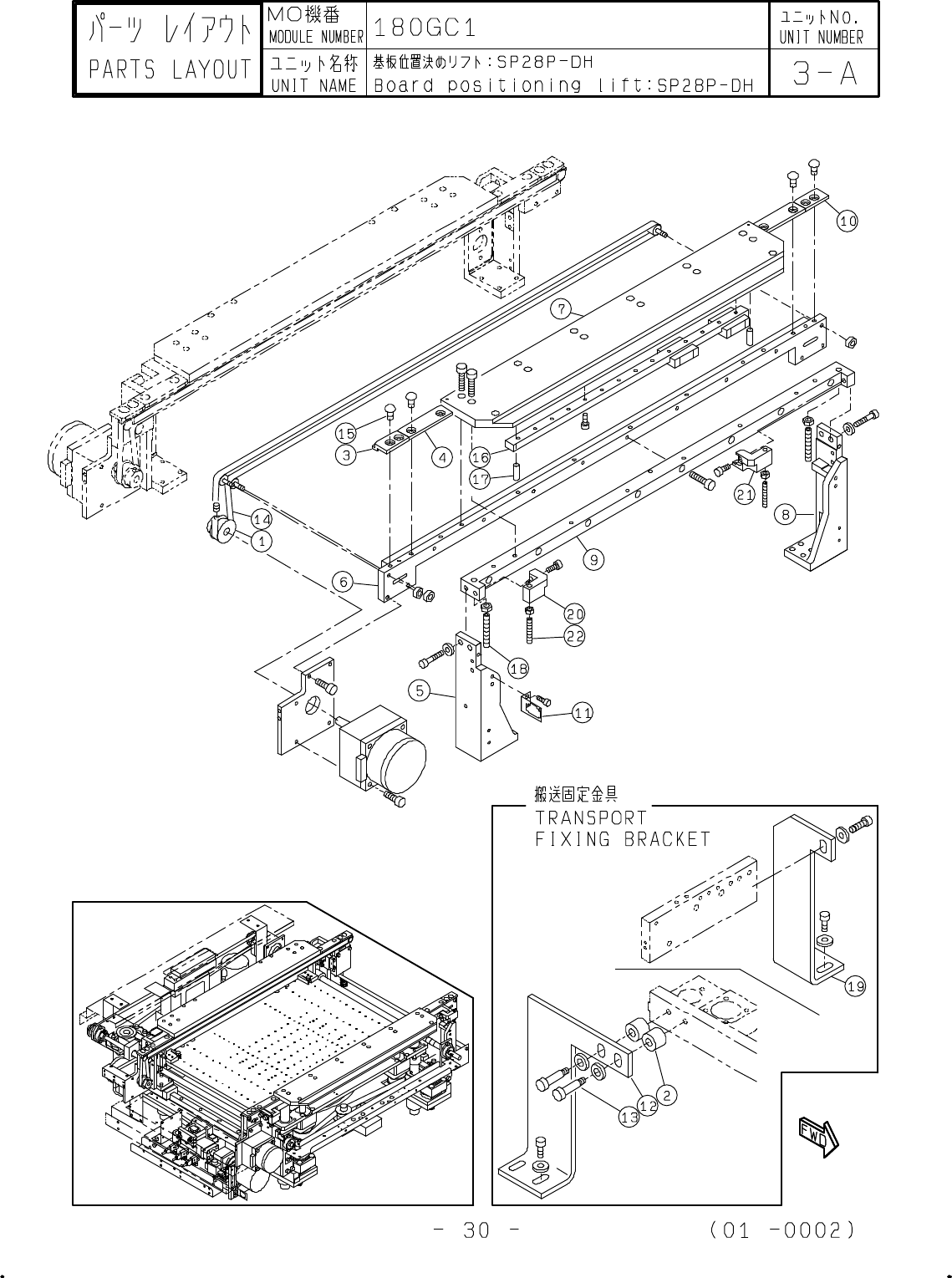 | パーツ レイアウト PARTS LAYOUT | MO機番 MODULE NUMBER | 180GC1 | ユニットNO. UNIT NUMBER |
|---|---|---|---|
| | ユニット名称 UNIT NAME | 基板位置決めリフト:SP28P-DH Board positioning lift:SP28P-DH | 3-A |

10
7
15
3
4
16
17
21
8
14
1
9
6
20
22
18
5
11

搬送固定金具
TRANSPORT FIXING BRACKET

19
2
12
13
FWD

- 30 -

(01 -0002)