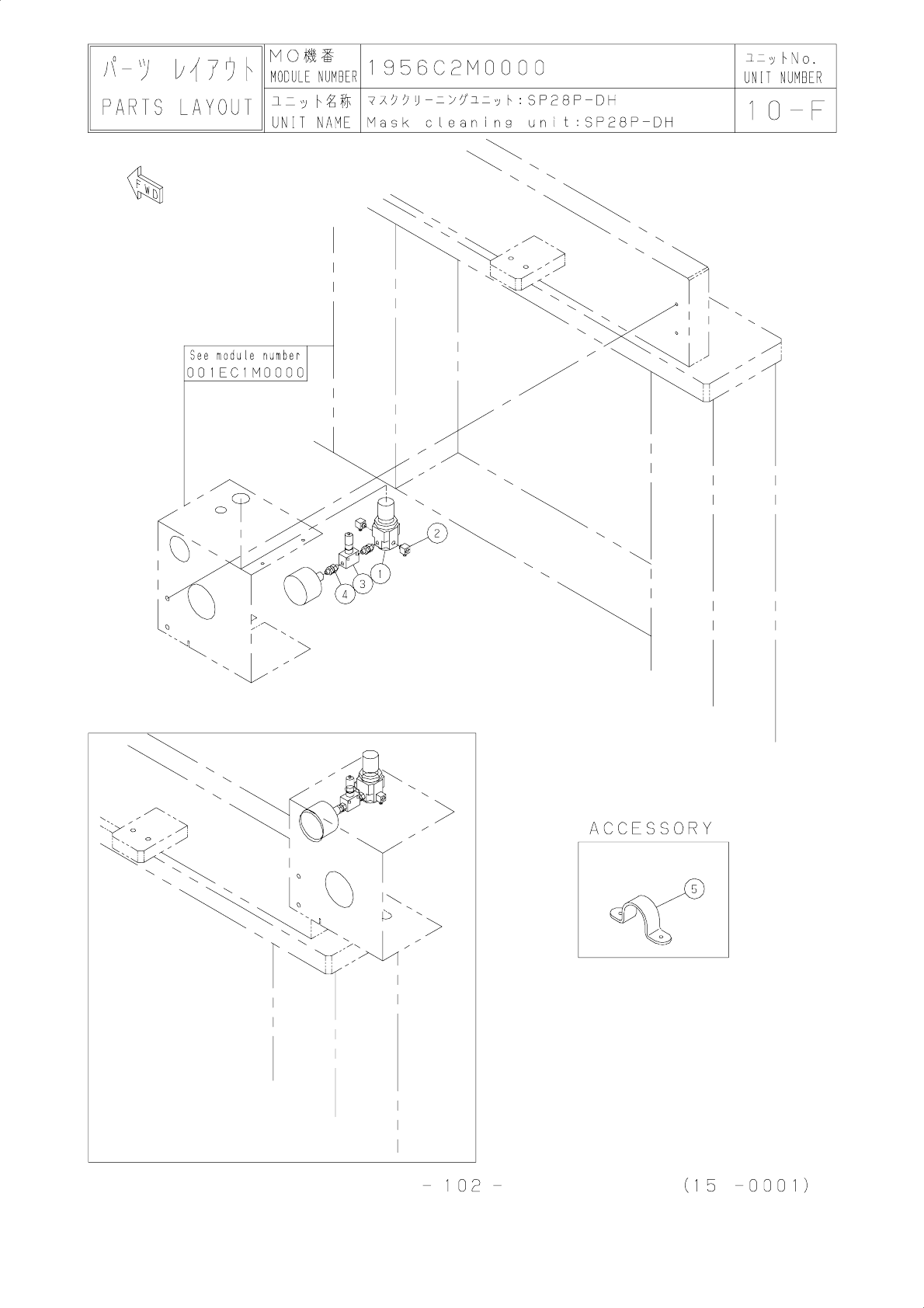 | パーツ レイアウト PARTS LAYOUT | MO機番 MODULE NUMBER | 1956C2M0000 | ユニットNo. UNIT NUMBER |
|---|---|---|---|
| | ユニット名称 UNIT NAME | マスククリーニングユニット:SP28P-DH Mask cleaning unit:SP28P-DH | 10-F |

FWD

See module number
001EC1M0000

2
1
3
4

ACCESSORY

5

- 102 -

(15 -0001)