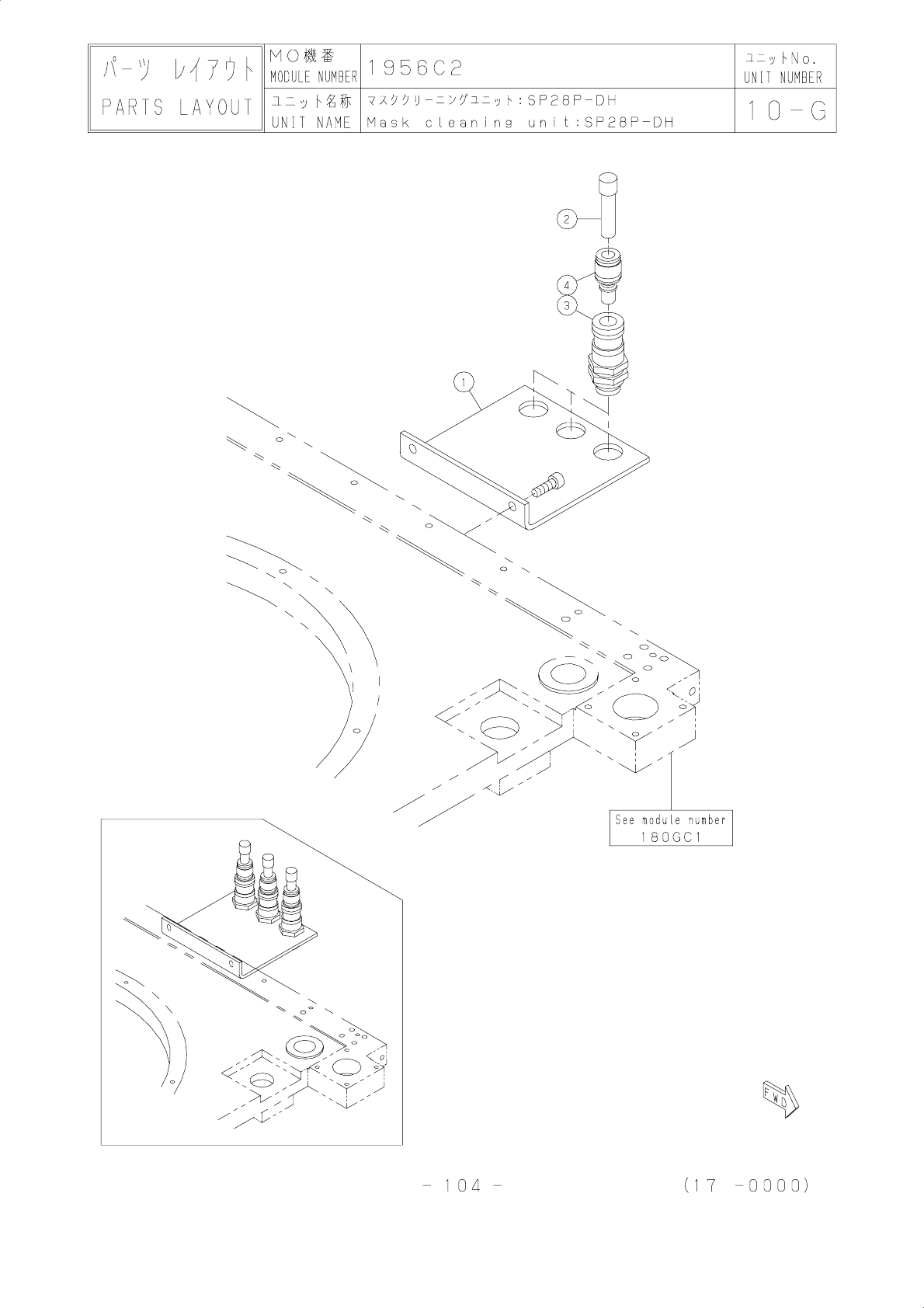 | パーツ レイアウト PARTS LAYOUT | MO機番 MODULE NUMBER | 1956C2 | ユニットNo. UNIT NUMBER |
|---|---|---|---|
| | ユニット名称 UNIT NAME | マスククリーニングユニット:SP28P-DH Mask cleaning unit:SP28P-DH | 10-G |

2

4

3

1

See module number 180GC1

FWD

- 104 -

(17 -0000)